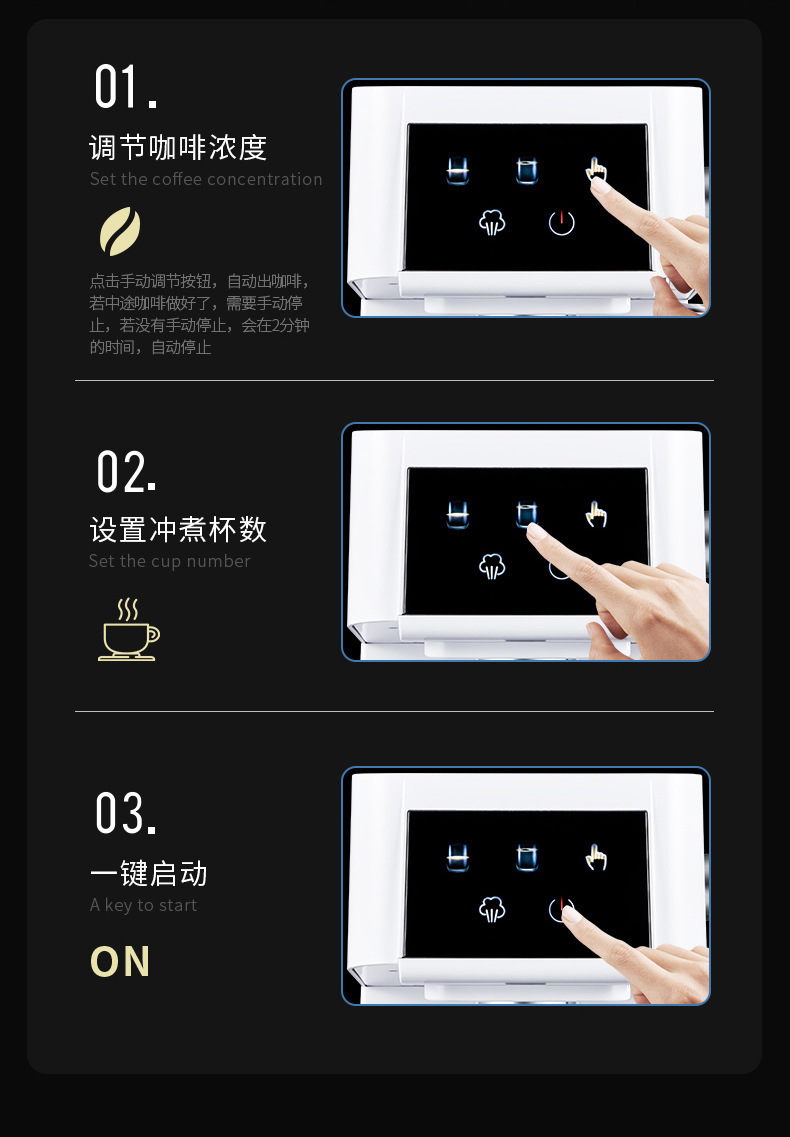 01.

调节咖啡浓度

Set the coffee concentration

点击手动调节按钮，自动出咖啡，若中途咖啡做好了，需要手动停止，若没有手动停止，会在2分钟的时间，自动停止

02.

设置冲煮杯数

Set the cup number

03.

一键启动

A key to start

ON