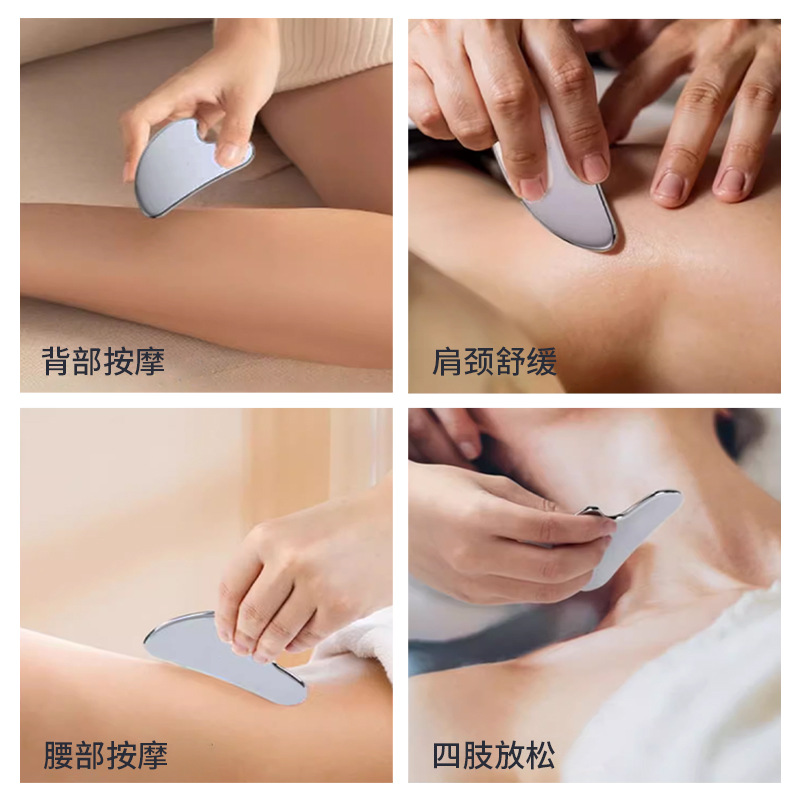 背部按摩

肩颈舒缓

腰部按摩

四肢放松