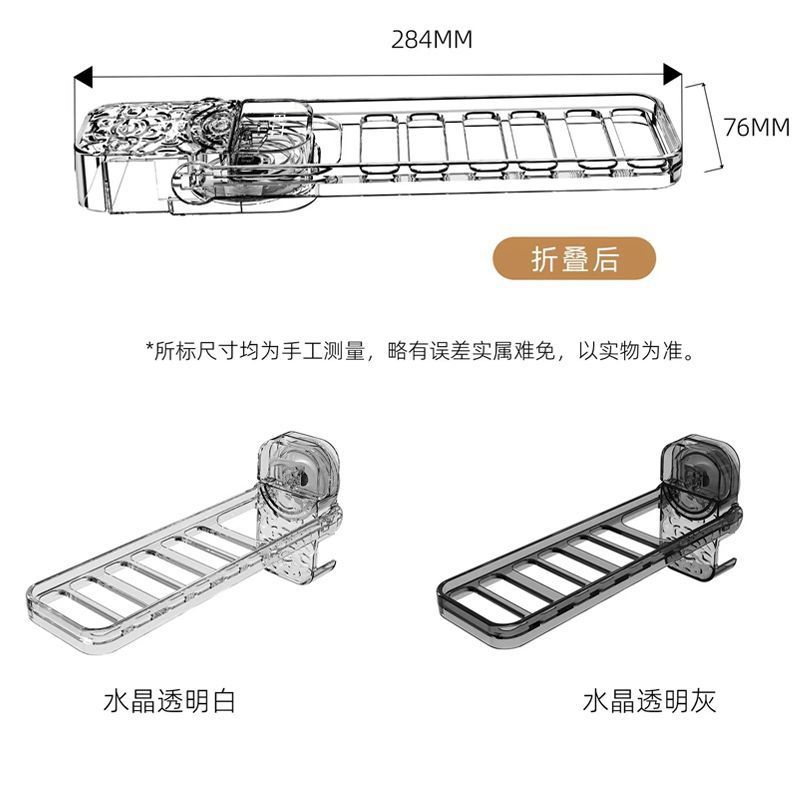 284MM

76MM

折叠后

*所标尺寸均为手工测量，略有误差实属难免，以实物为准。

水晶透明白

水晶透明灰