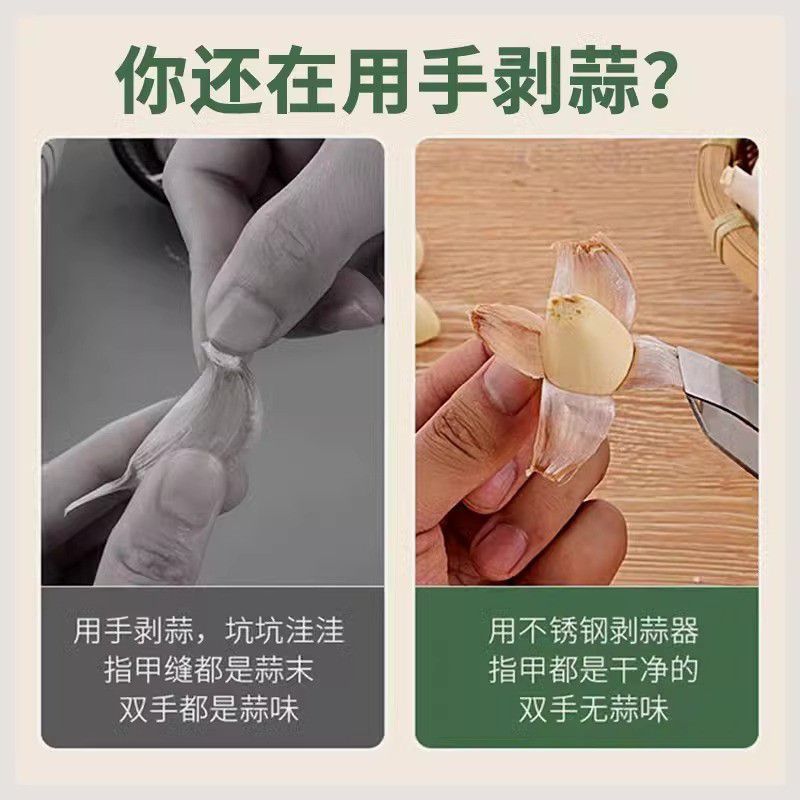 你还在用手剥蒜?

用手剥蒜，坑坑洼洼
指甲缝都是蒜末
双手都是蒜味

用不锈钢剥蒜器
指甲都是干净的
双手无蒜味