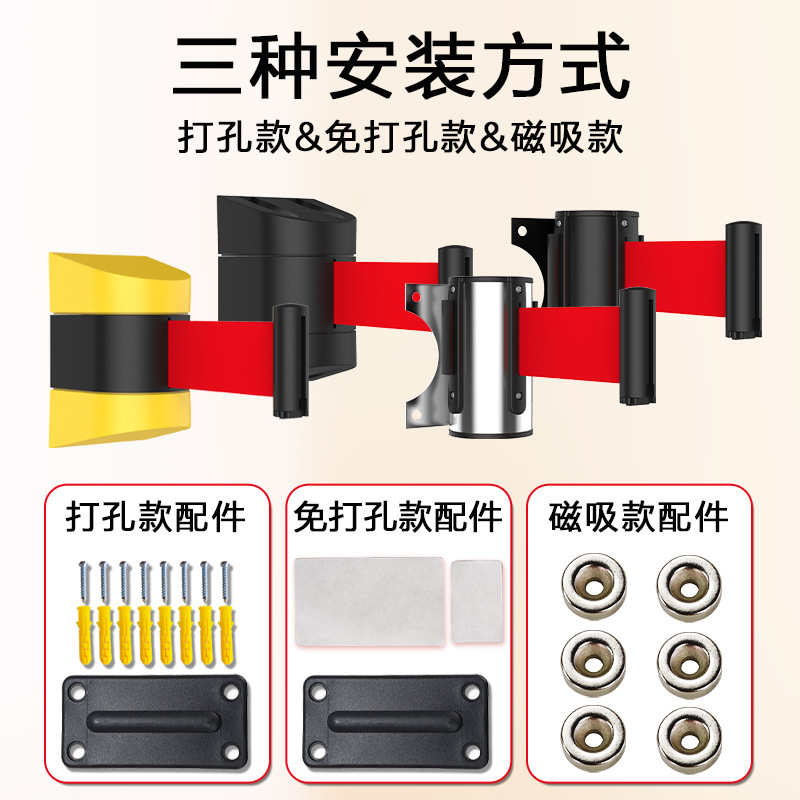 三种安装方式

打孔款&免打孔款&磁吸款

打孔款配件

免打孔款配件

磁吸款配件