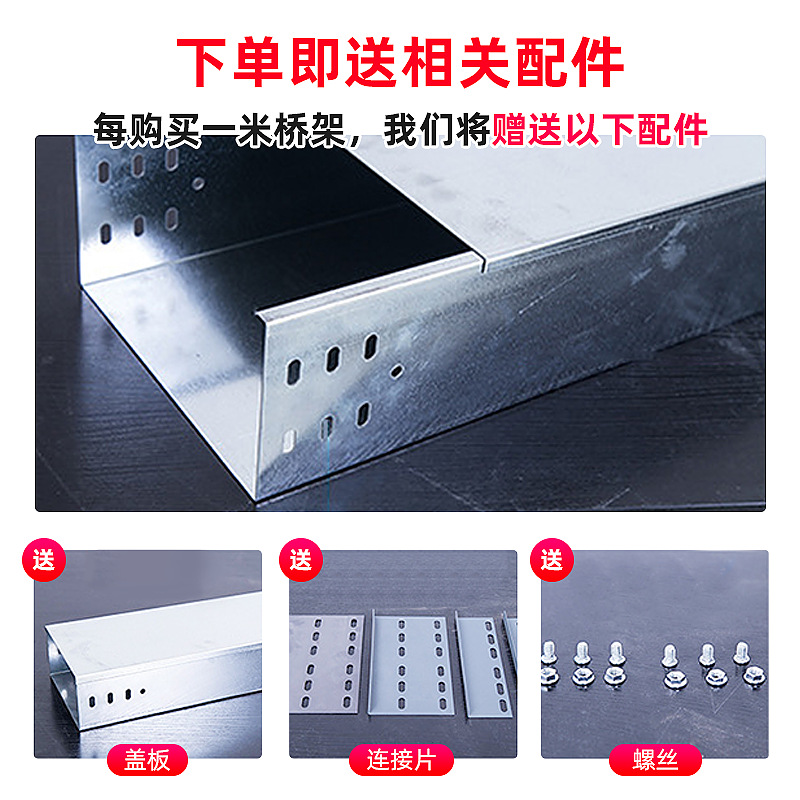 下单即送相关配件

每购买一米桥架，我们将赠送以下配件

送

盖板

送

连接片

送

螺丝