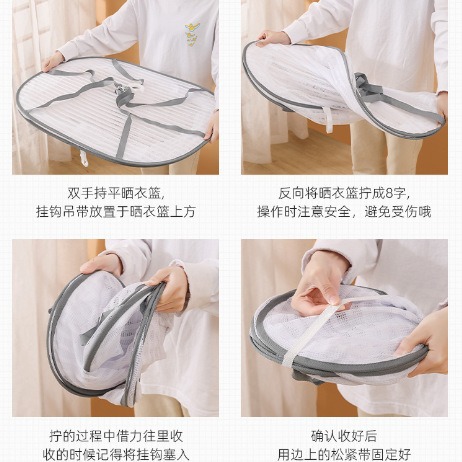 双手持平晒衣篮，
挂钩吊带放置于晒衣篮上方

反向将晒衣篮拧成8字，
操作时注意安全，避免受伤哦

拧的过程中借力往里收
收的时候记得将挂钩塞入

确认收好后
用边上的松紧带固定好