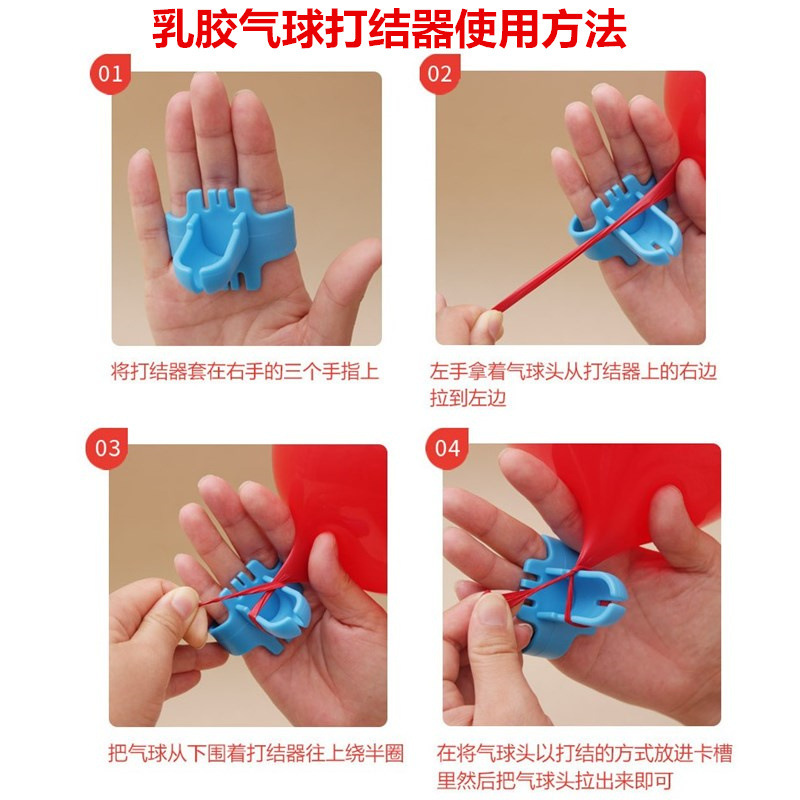 乳胶气球打结器使用方法

01

将打结器套在右手的三个手指上

02

左手拿着气球头从打结器上的右边拉到左边

03

把气球从下围着打结器往上绕半圈

04

在将气球头以打结的方式放进卡槽里然后把气球头拉出来即可