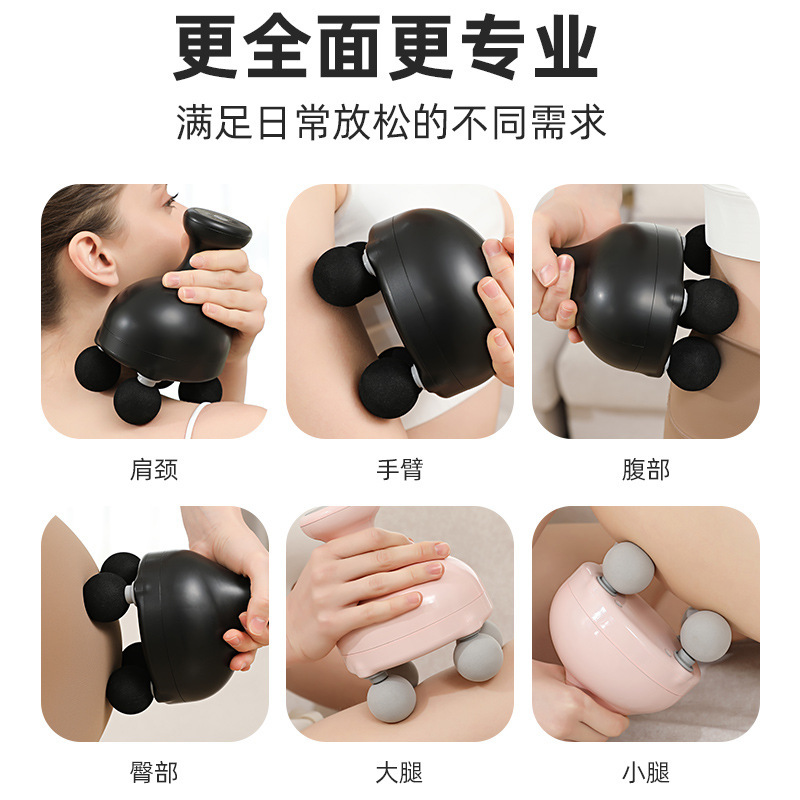 更全面更专业

满足日常放松的不同需求

肩颈

手臂

腹部

臀部

大腿

小腿