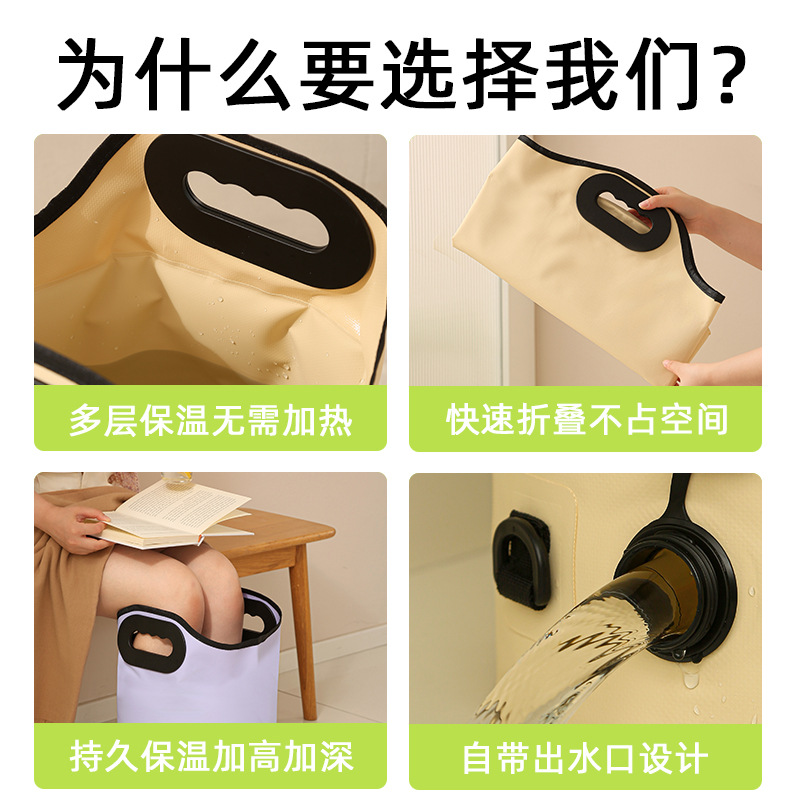 为什么要选择我们？

多层保温无需加热

快速折叠不占空间

持久保温加高加深

自带出水口设计