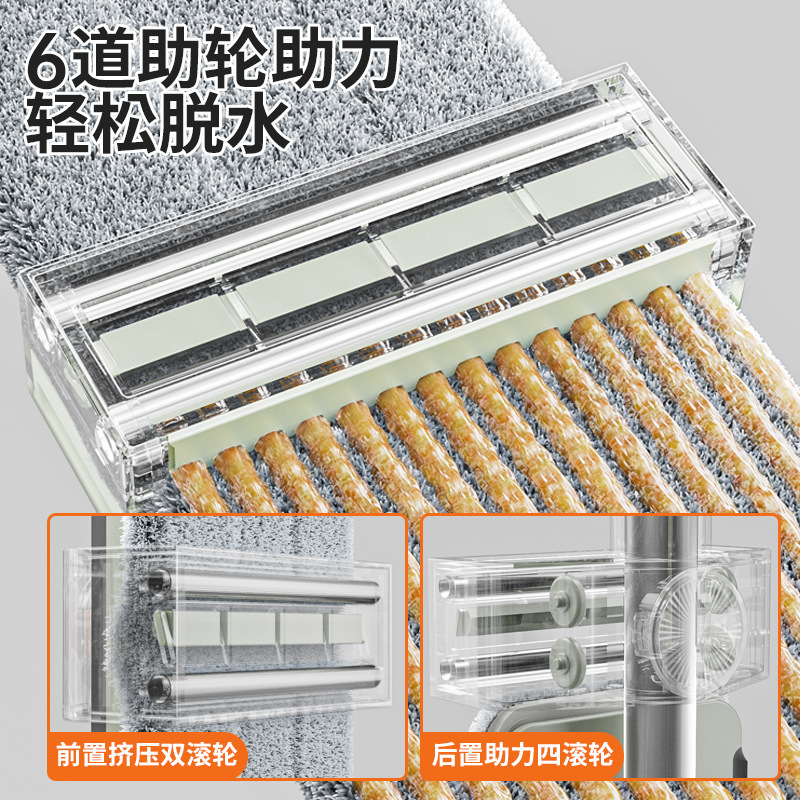 6道助轮助力
轻松脱水

前置挤压双滚轮

后置助力四滚轮