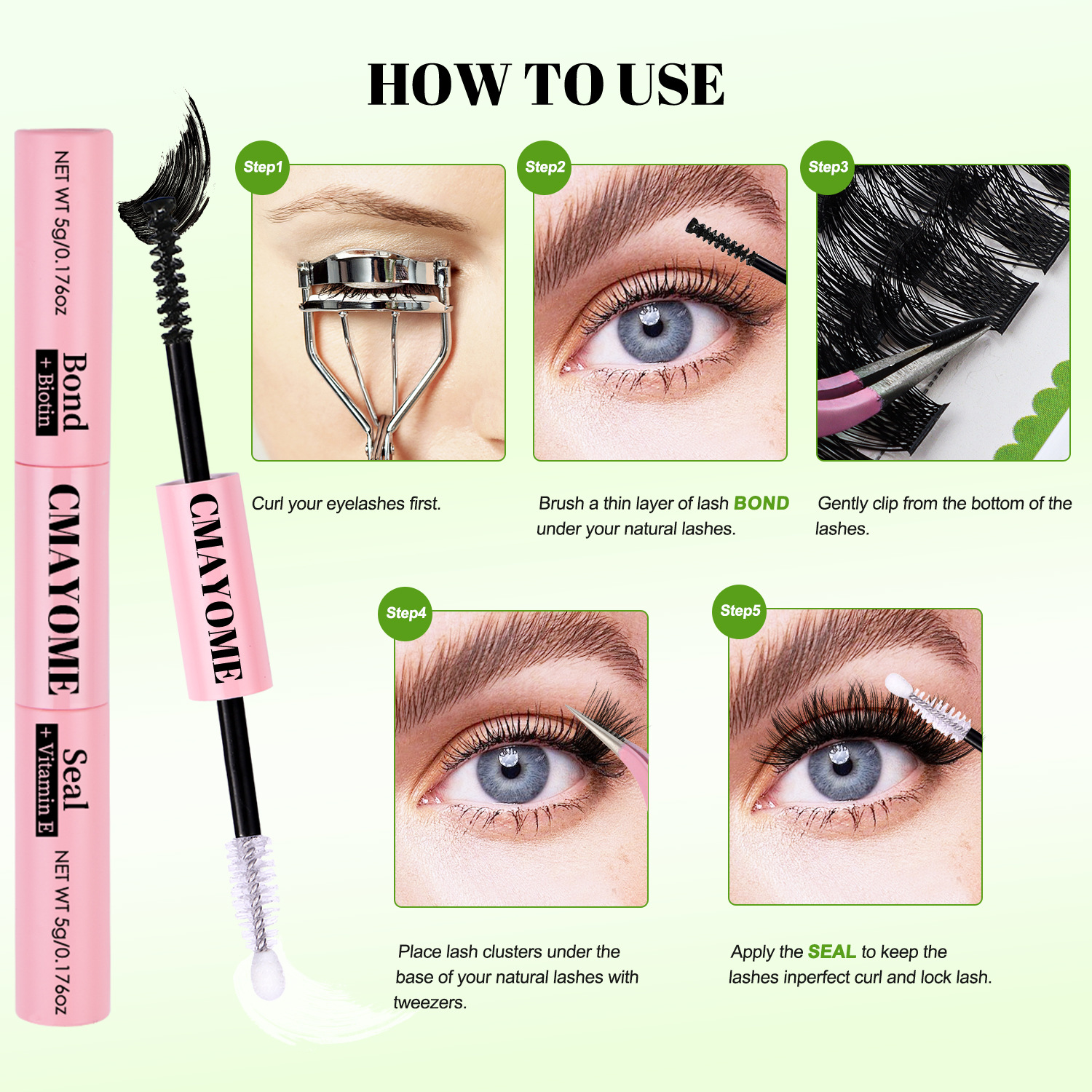 HOW TO USE

NET WT 5g/0.176oz

Bond
+ Biotin

CMAYOME

Seal
+ Vitamin E

NET WT 5g/0.176oz

CMAYOME

Step1

Curl your eyelashes first.

Step2

Brush a thin layer of lash BOND under your natural lashes.

Step3

Gently clip from the bottom of the lashes.

Step4

Place lash clusters under the base of your natural lashes with tweezers.

Step5

Apply the SEAL to keep the lashes inperfect curl and lock lash.