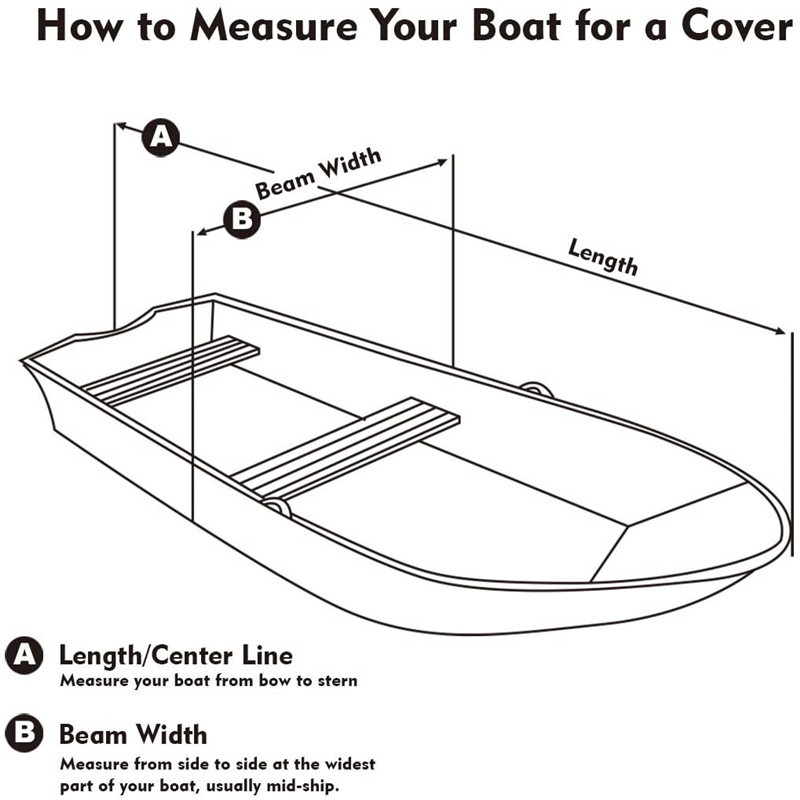 How to Measure Your Boat for a Cover

A

Beam Width

B

Length

A Length/Center Line
Measure your boat from bow to stern

B Beam Width
Measure from side to side at the widest part of your boat, usually mid-ship.