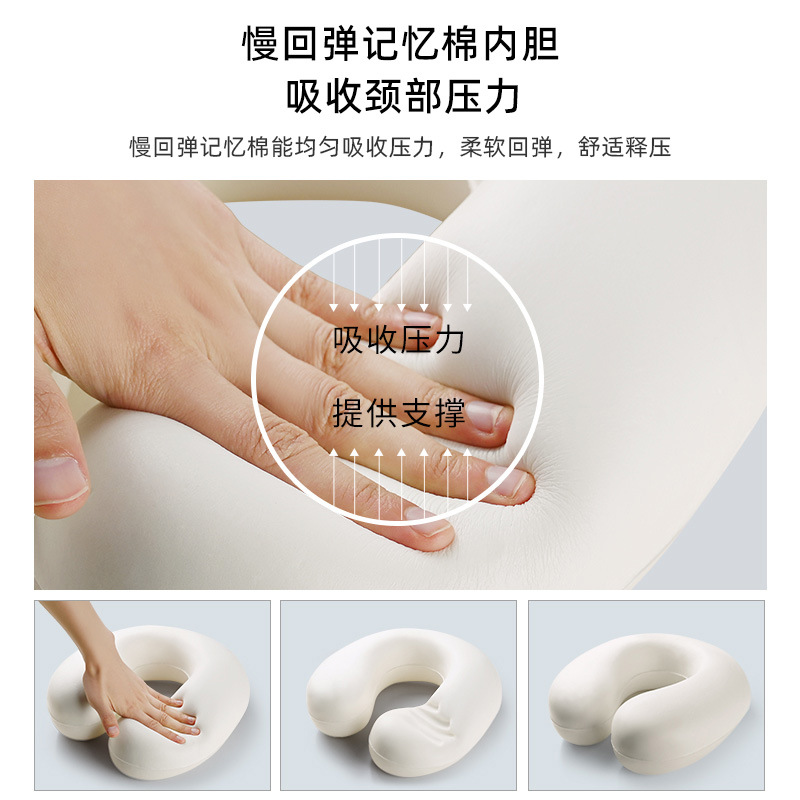 慢回弹记忆棉内胆
吸收颈部压力

慢回弹记忆棉能均匀吸收压力，柔软回弹，舒适释压

吸收压力

提供支撑