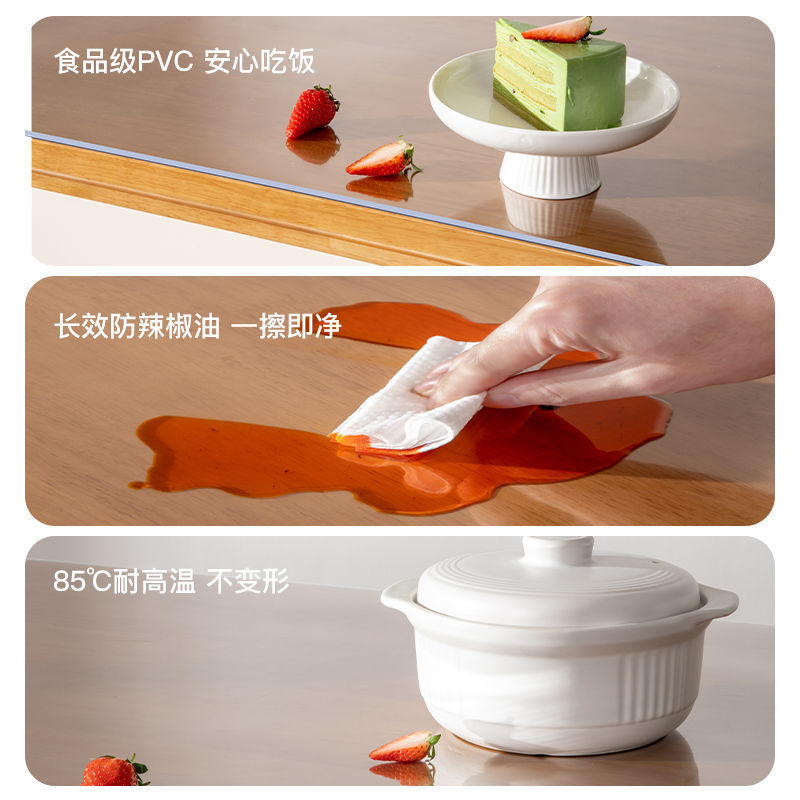 食品级PVC 安心吃饭

长效防辣椒油 一擦即净

85℃耐高温 不变形