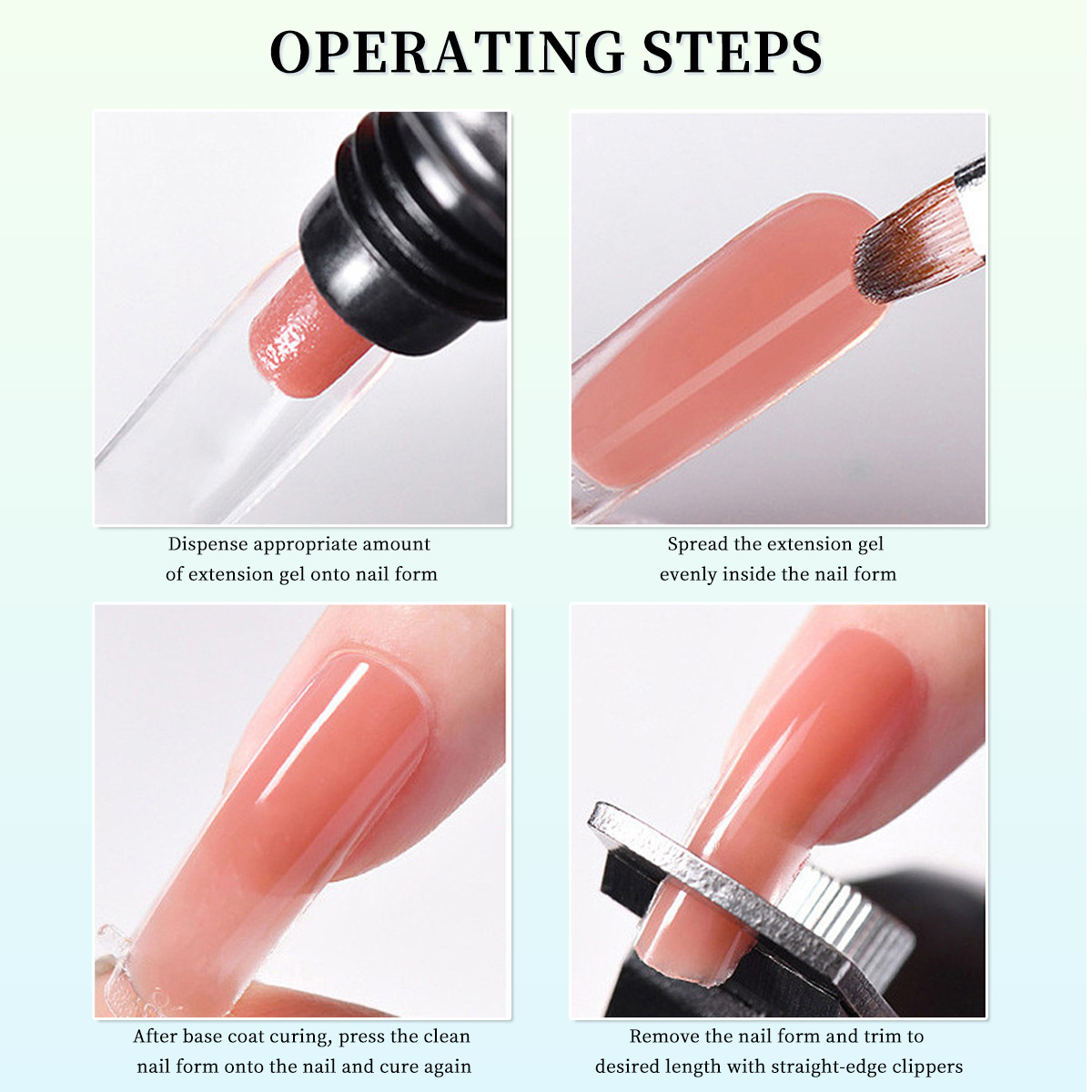 OPERATING STEPS

Dispense appropriate amount of extension gel onto nail form

Spread the extension gel evenly inside the nail form

After base coat curing, press the clean nail form onto the nail and cure again

Remove the nail form and trim to desired length with straight-edge clippers