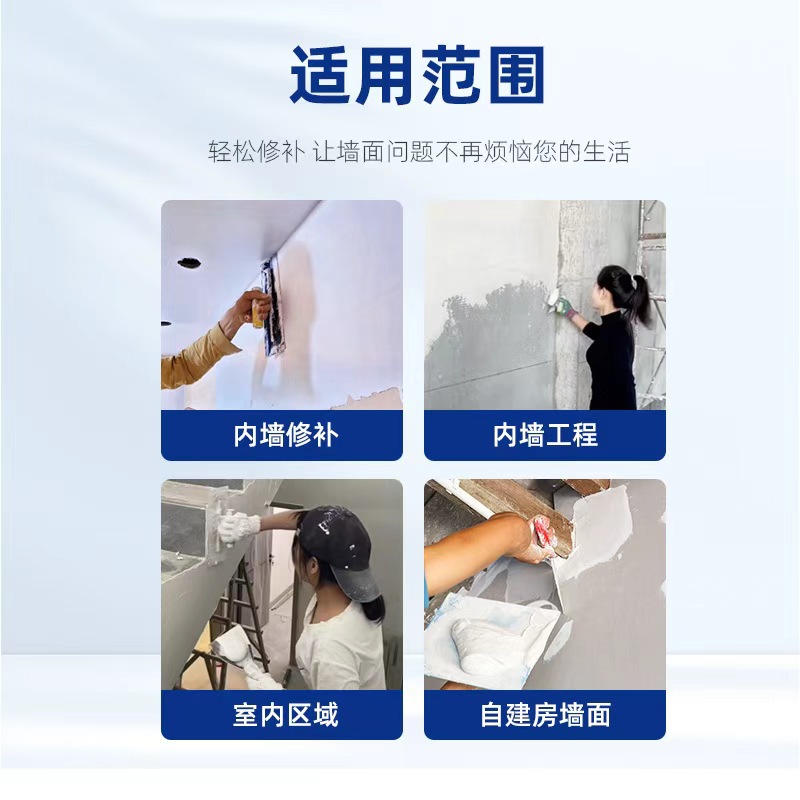 适用范围

轻松修补 让墙面问题不再烦恼您的生活

内墙修补

内墙工程

室内区域

自建房墙面