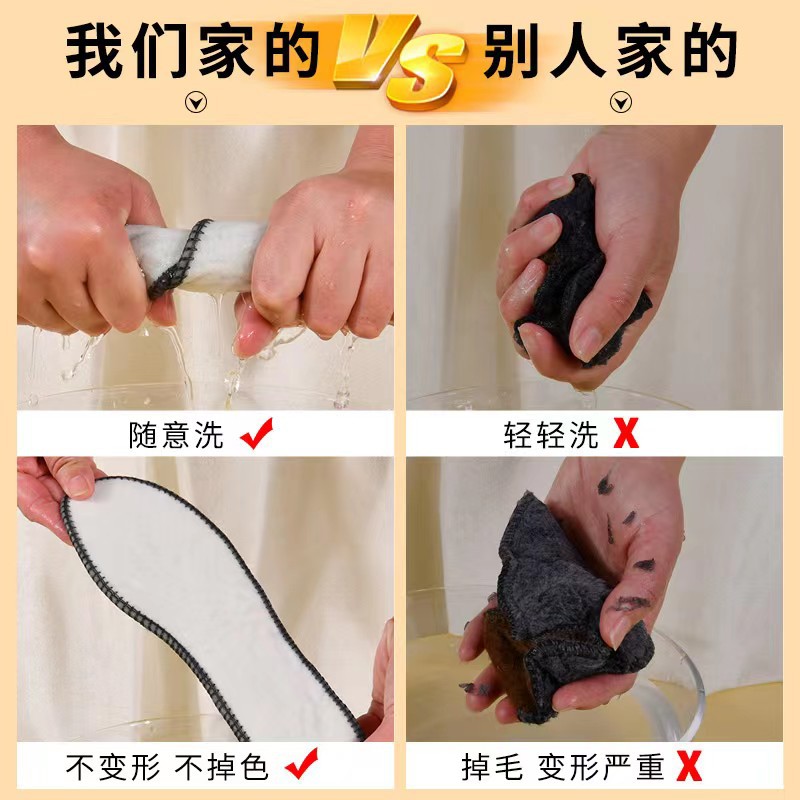 我们家的 VS 别人家的

随意洗 ✓

轻轻洗 X

不变形 不掉色 ✓

掉毛 变形严重 X