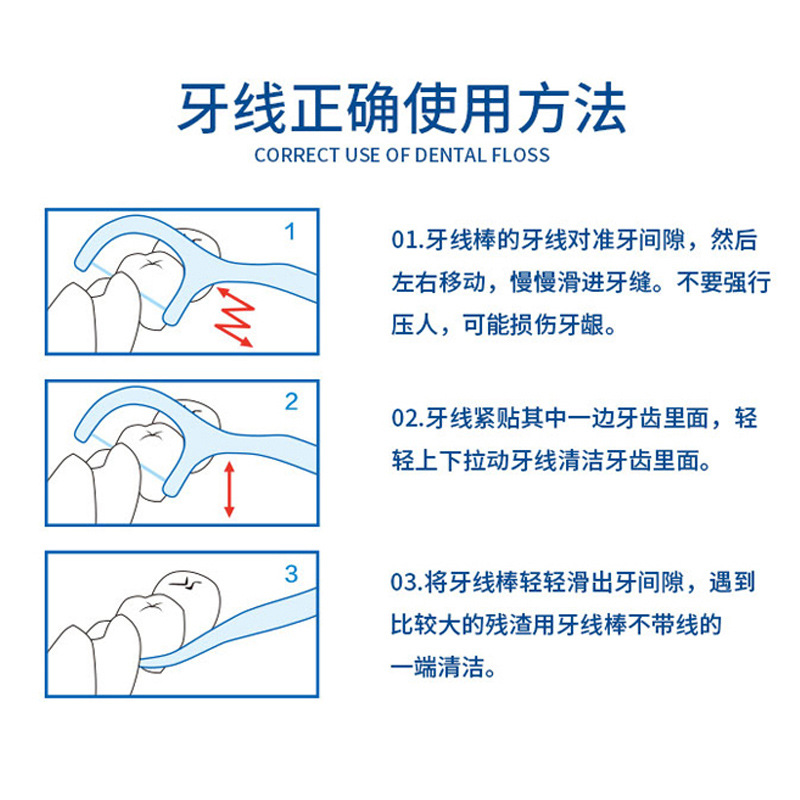 牙线正确使用方法
CORRECT USE OF DENTAL FLOSS

1

01.牙线棒的牙线对准牙间隙，然后左右移动，慢慢滑进牙缝。不要强行压人，可能损伤牙龈。

2

02.牙线紧贴其中一边牙齿里面，轻轻上下拉动牙线清洁牙齿里面。

3

03.将牙线棒轻轻滑出牙间隙，遇到比较大的残渣用牙线棒不带线的一端清洁。