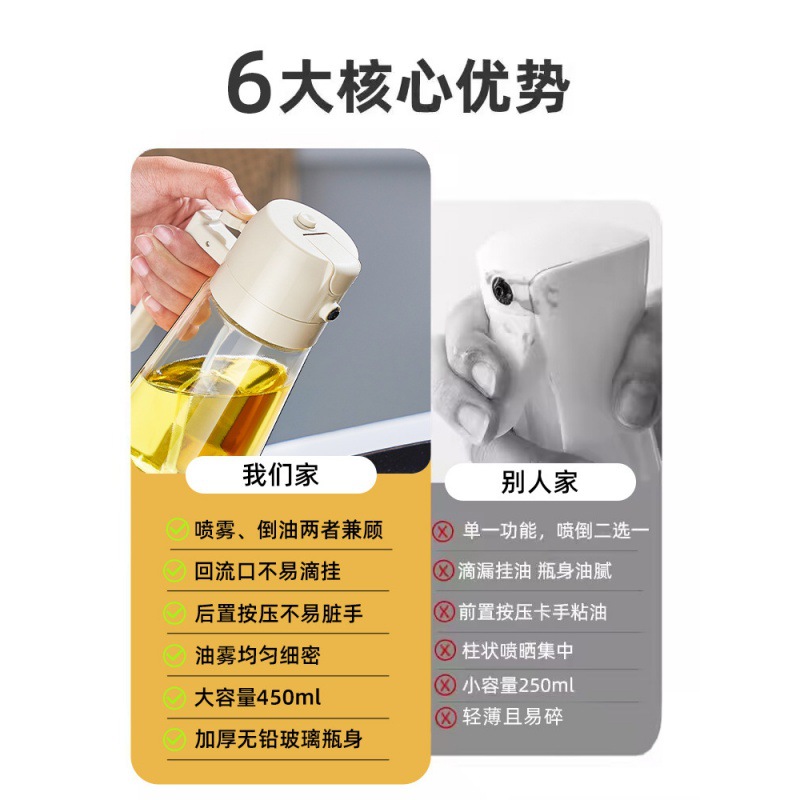 6大核心优势

我们家

喷雾、倒油两者兼顾

回流口不易滴挂

后置按压不易脏手

油雾均匀细密

大容量450ml

加厚无铅玻璃瓶身

别人家

单一功能，喷倒二选一

滴漏挂油 瓶身油腻

前置按压卡手粘油

柱状喷晒集中

小容量250ml

轻薄且易碎