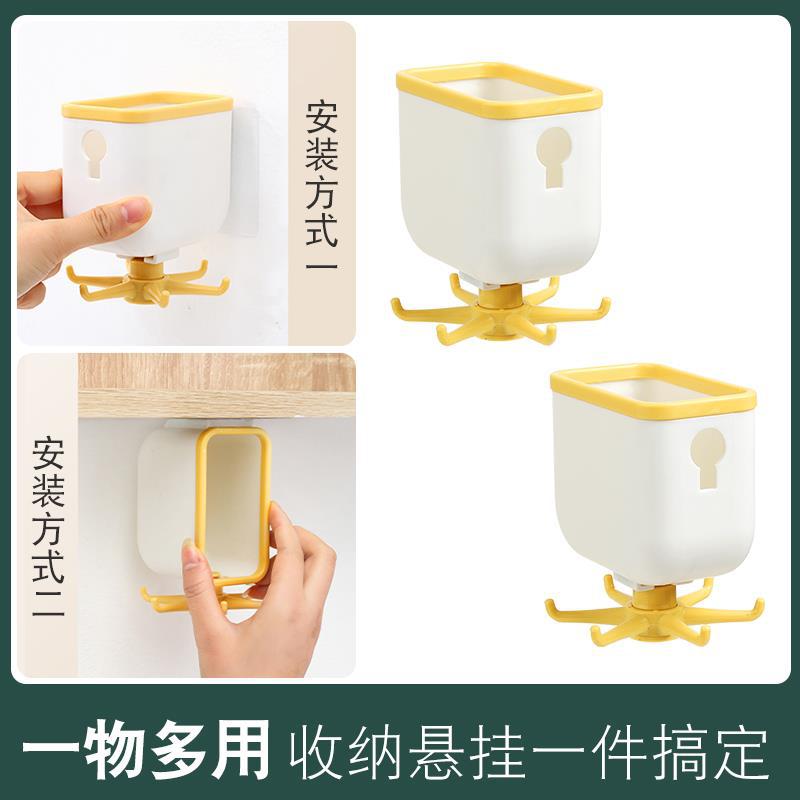 安装方式一

安装方式二

一物多用 收纳悬挂一件搞定