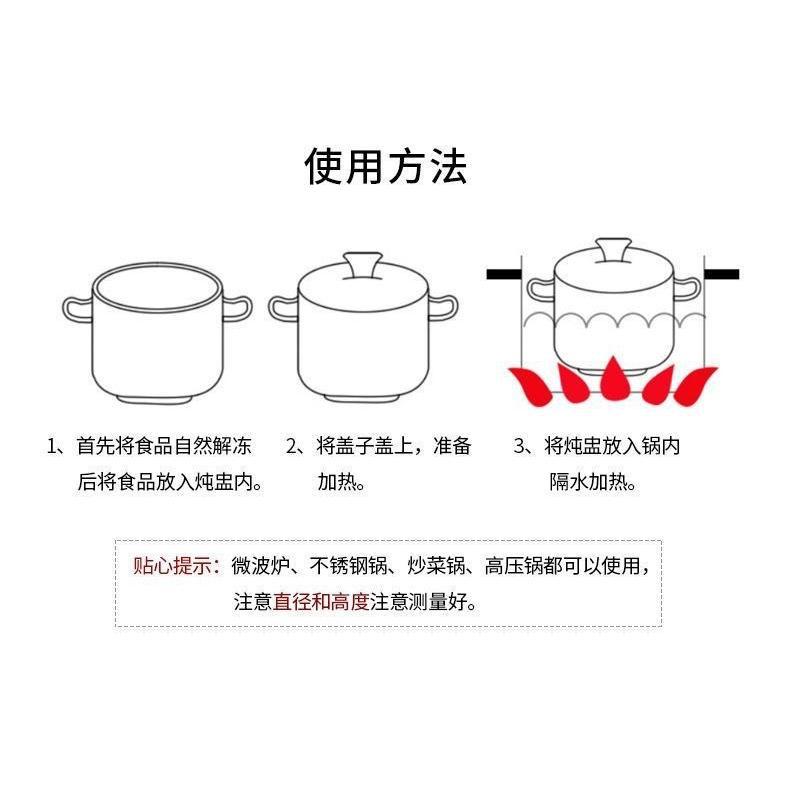 使用方法

1、首先将食品自然解冻后将食品放入炖盅内。

2、将盖子盖上，准备加热。

3、将炖盅放入锅内隔水加热。

贴心提示：微波炉、不锈钢锅、炒菜锅、高压锅都可以使用，注意直径和高度注意测量好。