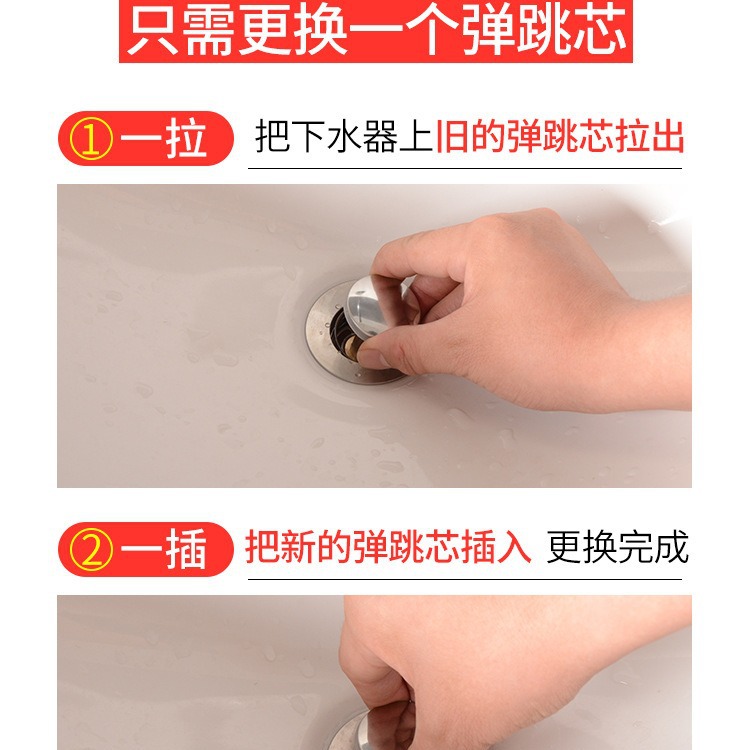 只需更换一个弹跳芯

①一拉 把下水器上旧的弹跳芯拉出

②一插 把新的弹跳芯插入 更换完成