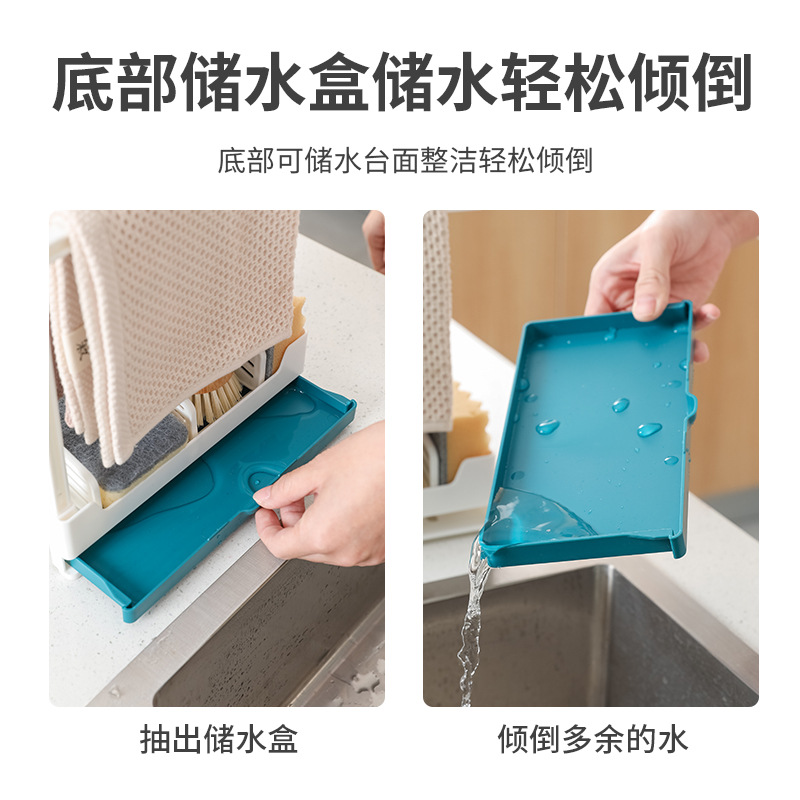 底部储水盒储水轻松倾倒

底部可储水台面整洁轻松倾倒

抽出储水盒

倾倒多余的水