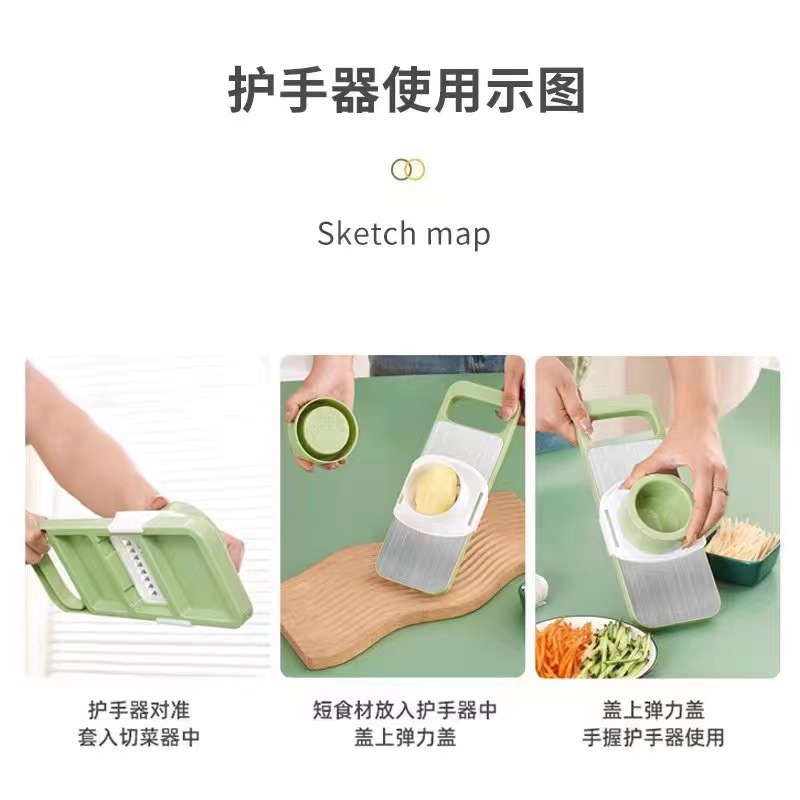 护手器使用示图

Sketch map

护手器对准
套入切菜器中

短食材放入护手器中
盖上弹力盖

盖上弹力盖
手握护手器使用