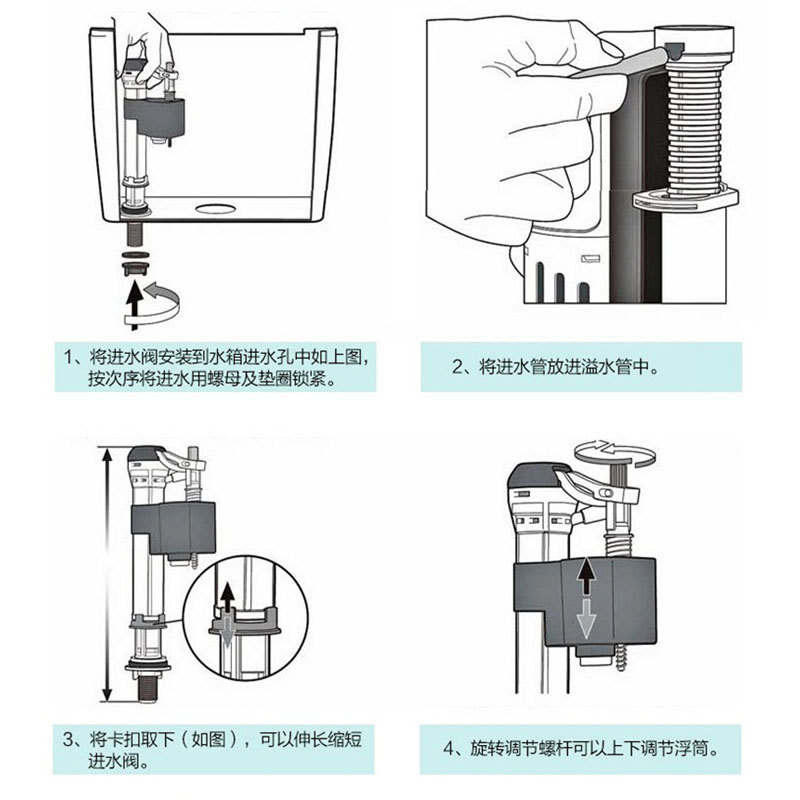 1、将进水阀安装到水箱进水孔中如上图，按次序将进水用螺母及垫圈锁紧。

2、将进水管放进溢水管中。

3、将卡扣取下（如图），可以伸长缩短进水阀。

4、旋转调节螺杆可以上下调节浮筒。