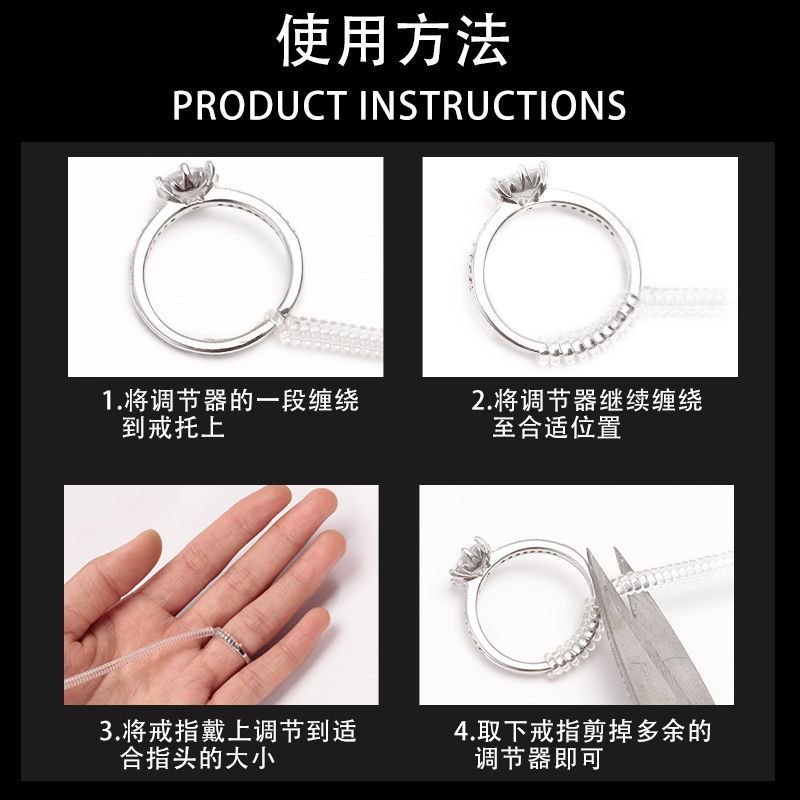 使用方法
PRODUCT INSTRUCTIONS

1.将调节器的一段缠绕到戒托上

2.将调节器继续缠绕至合适位置

3.将戒指戴上调节到适合指头的大小

4.取下戒指剪掉多余的调节器即可