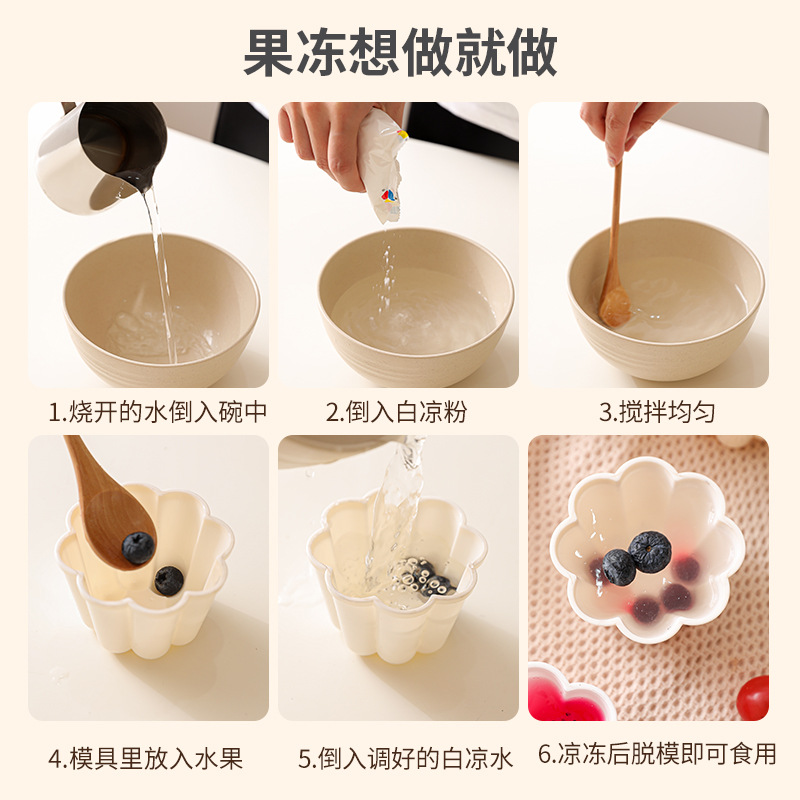 果冻想做就做

1.烧开的水倒入碗中

2.倒入白凉粉

3.搅拌均匀

4.模具里放入水果

5.倒入调好的白凉水

6.凉冻后脱模即可食用