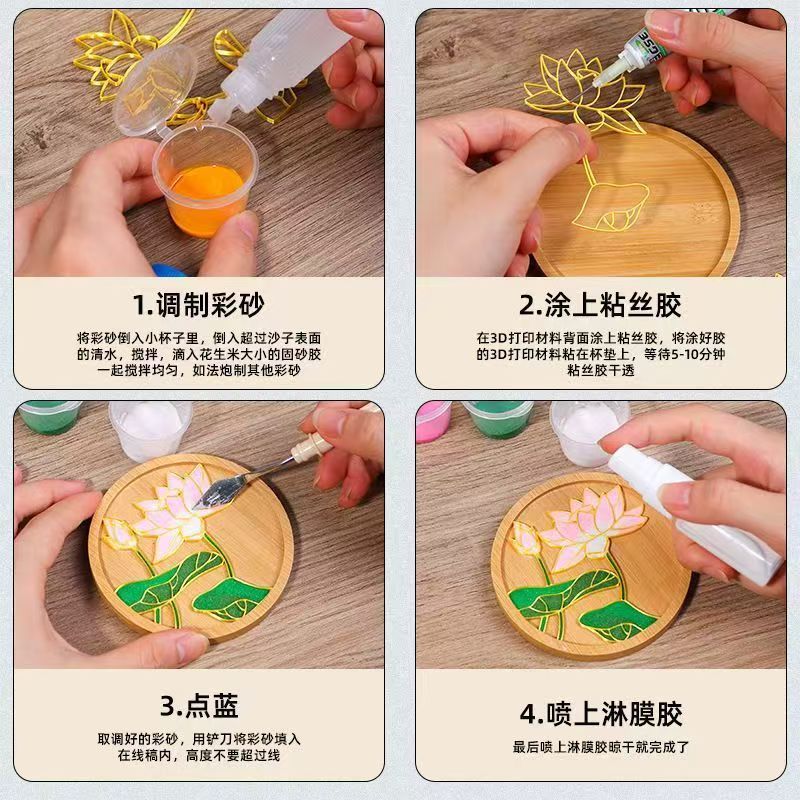 1.调制彩砂

将彩砂倒入小杯子里，倒入超过沙子表面的清水，搅拌，滴入花生米大小的固砂胶一起搅拌均匀，如法炮制其他彩砂

2.涂上粘丝胶

在3D打印材料背面涂上粘丝胶，将涂好胶的3D打印材料粘在杯垫上，等待5-10分钟粘丝胶干透

3.点蓝

取调好的彩砂，用铲刀将彩砂填入在线稿内，高度不要超过线

4.喷上淋膜胶

最后喷上淋膜胶晾干就完成了