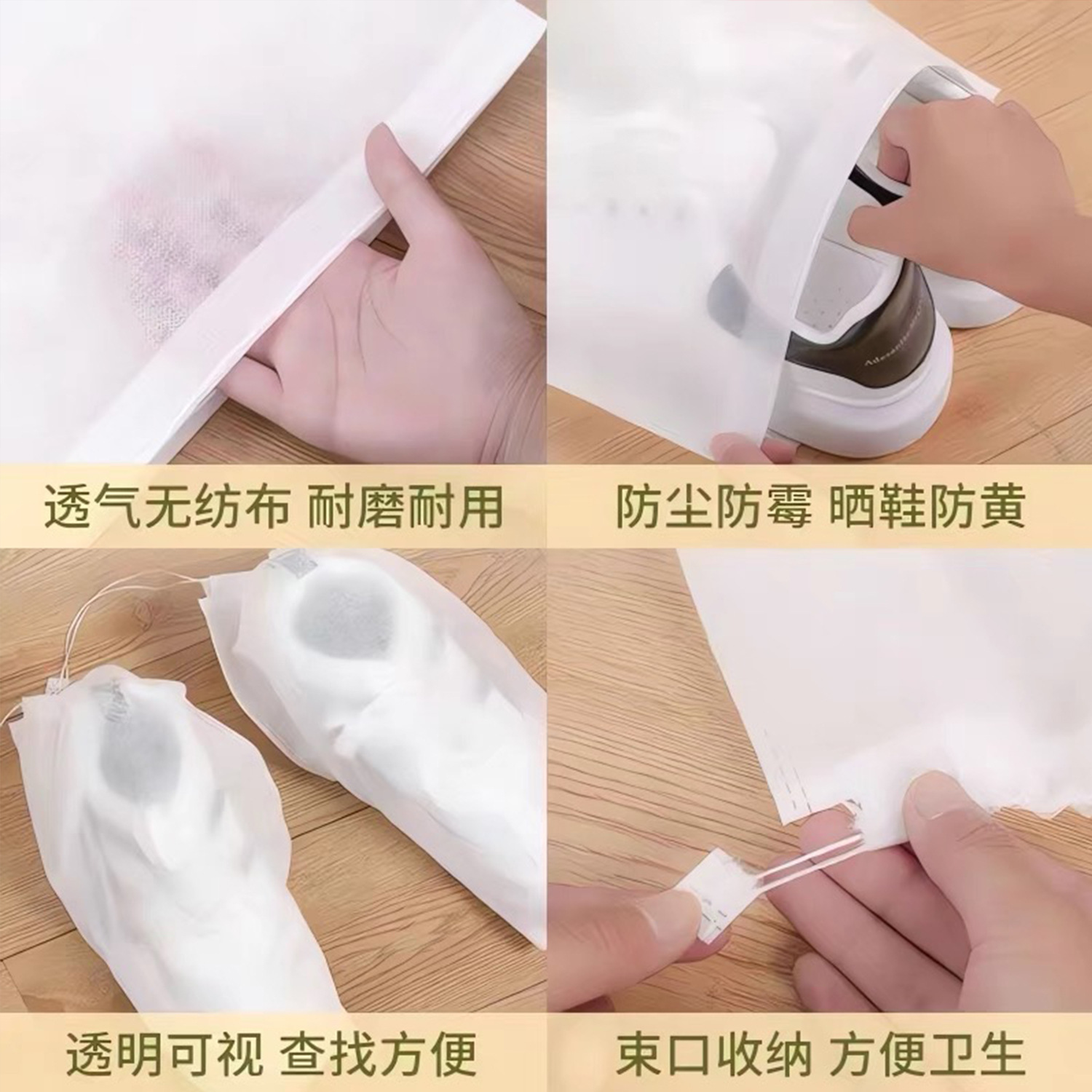 透气无纺布 耐磨耐用

防尘防霉 晒鞋防黄

透明可视 查找方便

束口收纳 方便卫生