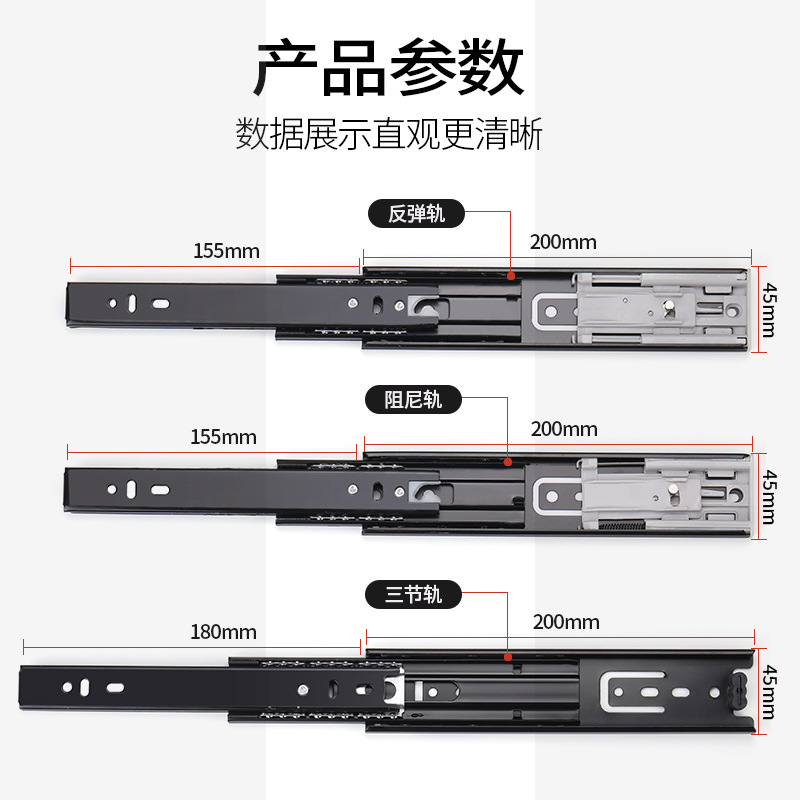 产品参数
数据展示直观更清晰

反弹轨
155mm
200mm
45mm

阻尼轨
155mm
200mm
45mm

三节轨
180mm
200mm
45mm