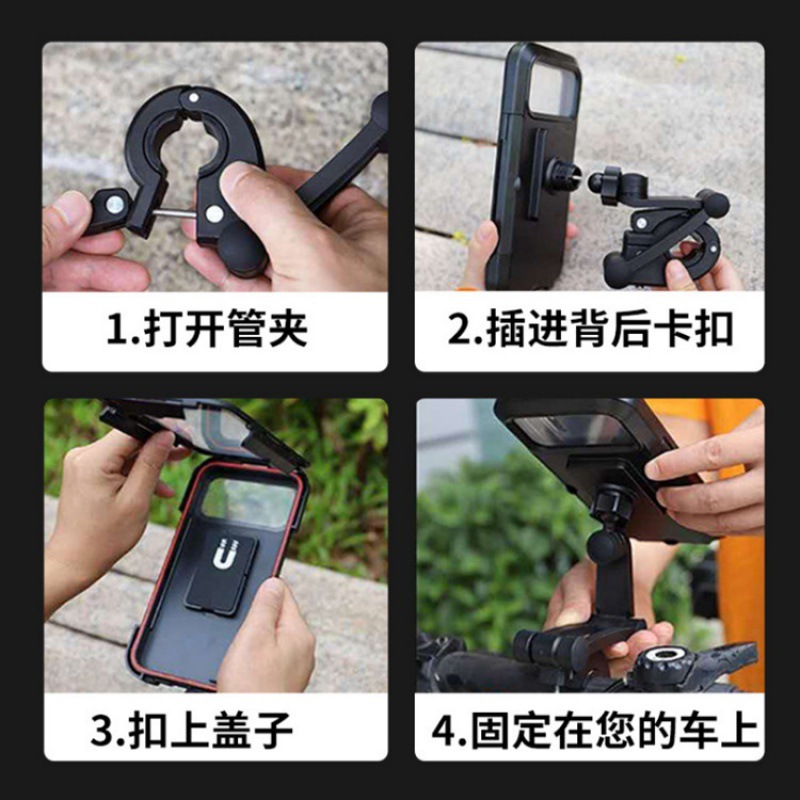 1.打开管夹

2.插进背后卡扣

3.扣上盖子

4.固定在您的车上