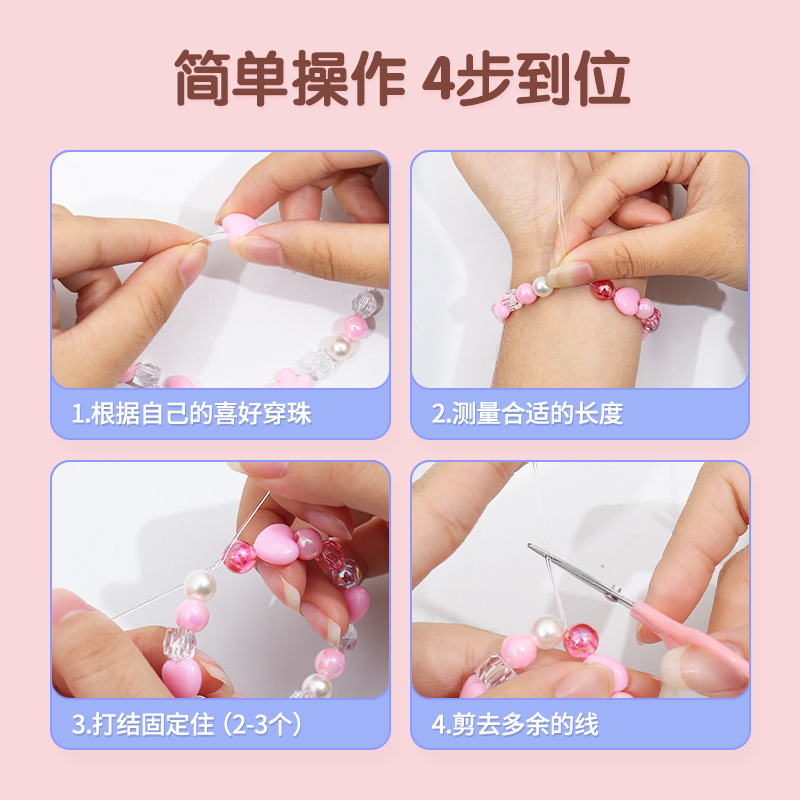 简单操作 4步到位

1.根据自己的喜好穿珠

2.测量合适的长度

3.打结固定住（2-3个）

4.剪去多余的线