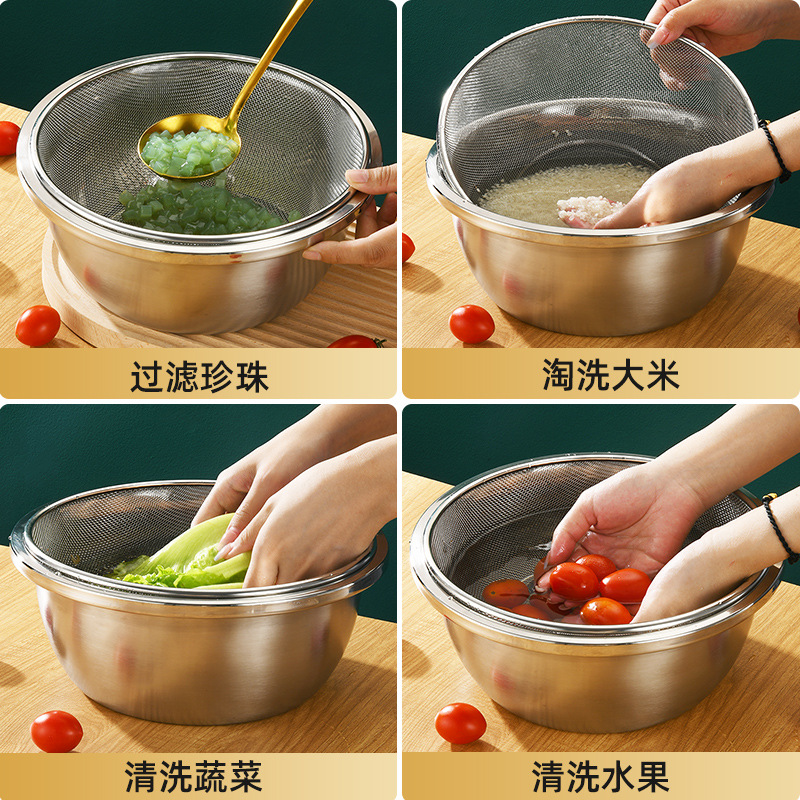 过滤珍珠

淘洗大米

清洗蔬菜

清洗水果