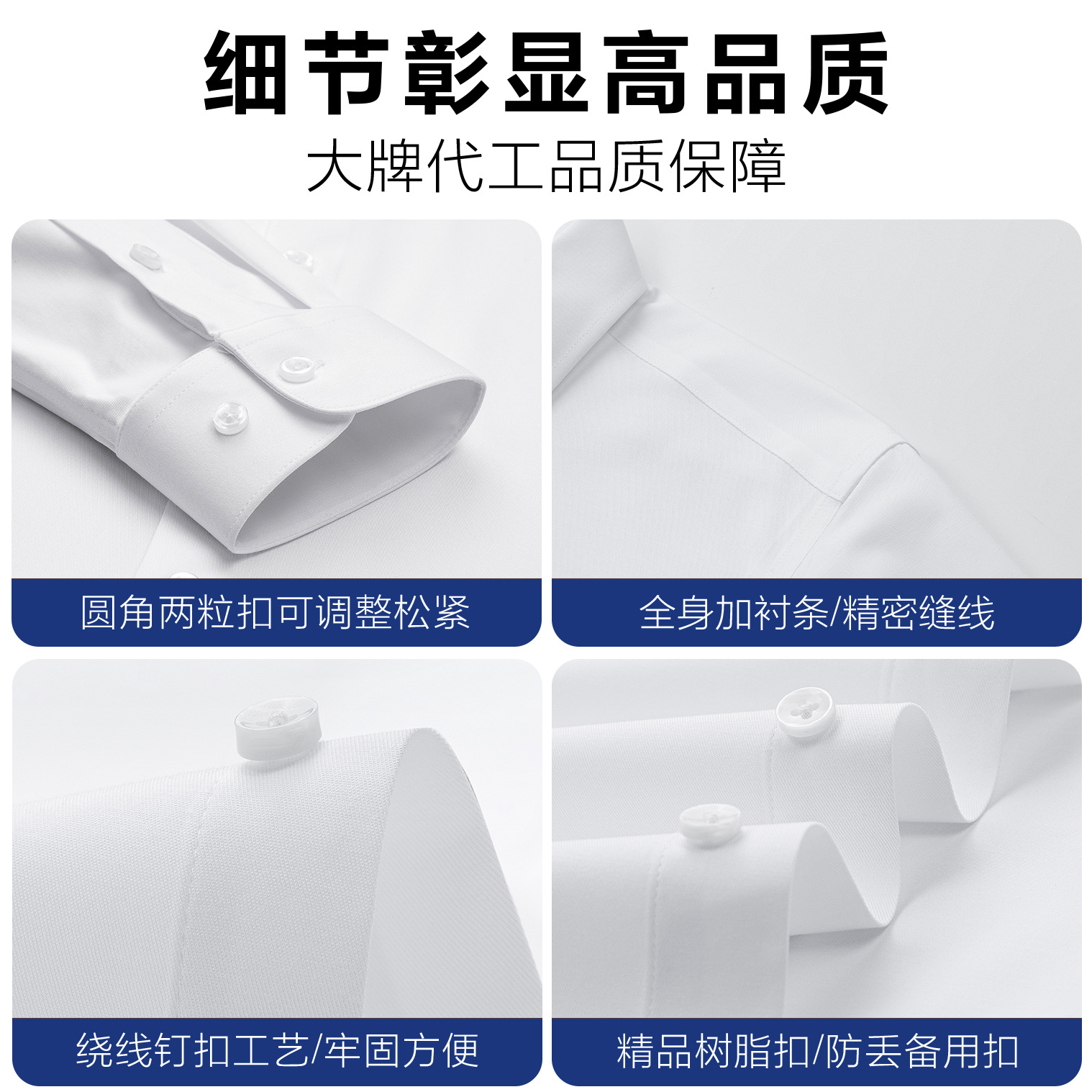 细节彰显高品质

大牌代工品质保障

圆角两粒扣可调整松紧

全身加衬条/精密缝线

绕线钉扣工艺/牢固方便

精品树脂扣/防丢备用扣