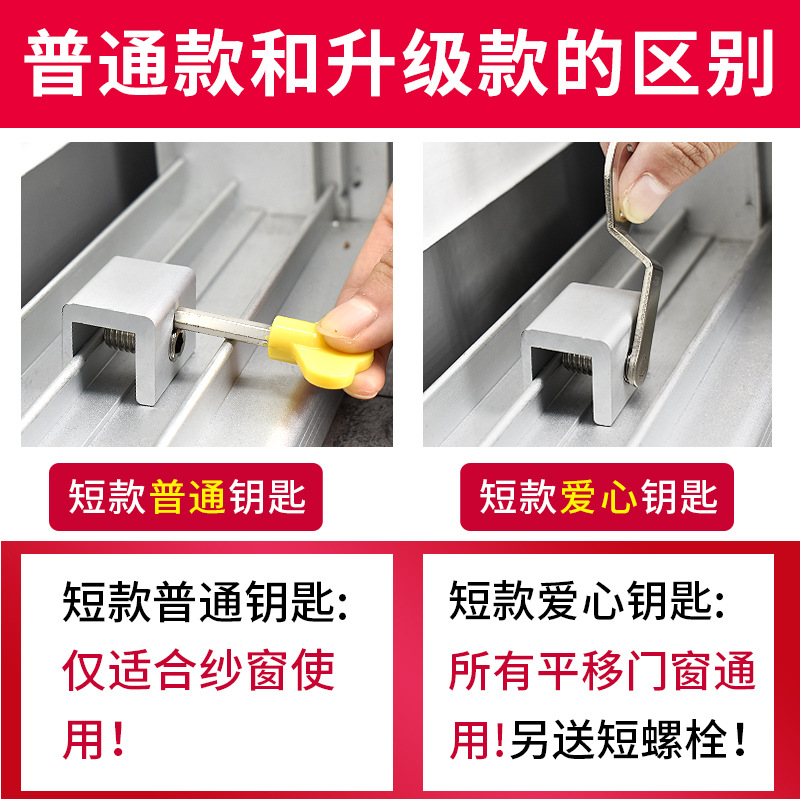 普通款和升级款的区别

短款普通钥匙

短款爱心钥匙

短款普通钥匙:
仅适合纱窗使用!

短款爱心钥匙:
所有平移门窗通用!另送短螺栓!