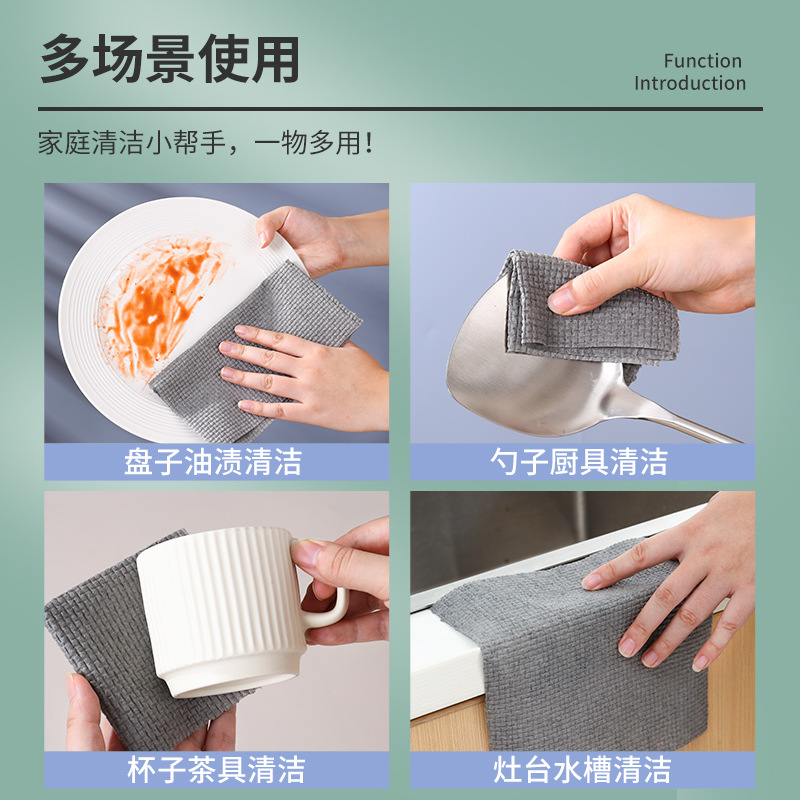 多场景使用

Function Introduction

家庭清洁小帮手，一物多用！

盘子油渍清洁

勺子厨具清洁

杯子茶具清洁

灶台水槽清洁