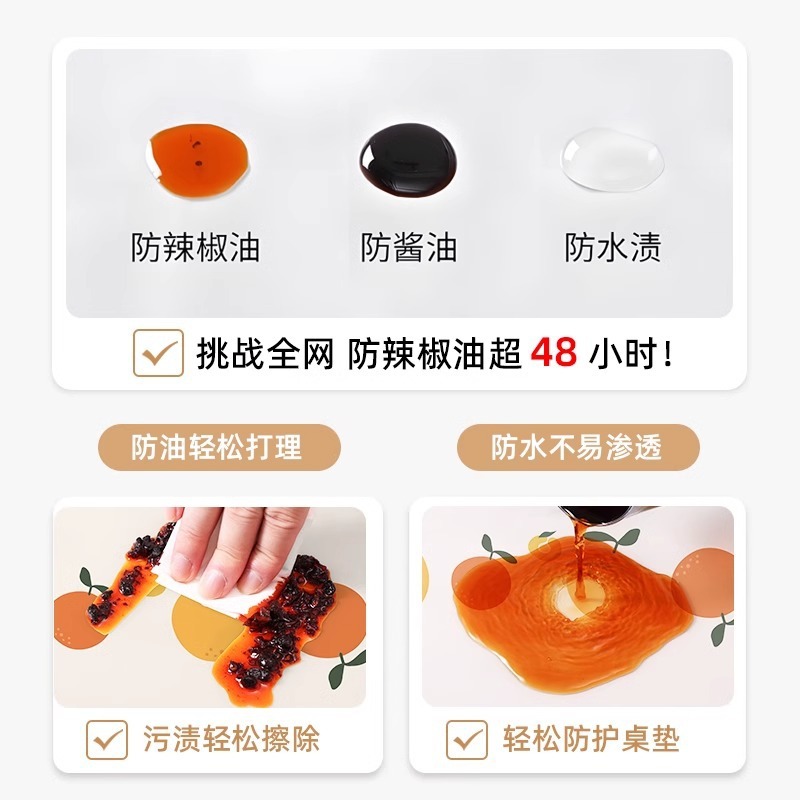 防辣椒油

防酱油

防水渍

挑战全网 防辣椒油超 48 小时!

防油轻松打理

防水不易渗透

污渍轻松擦除

轻松防护桌垫