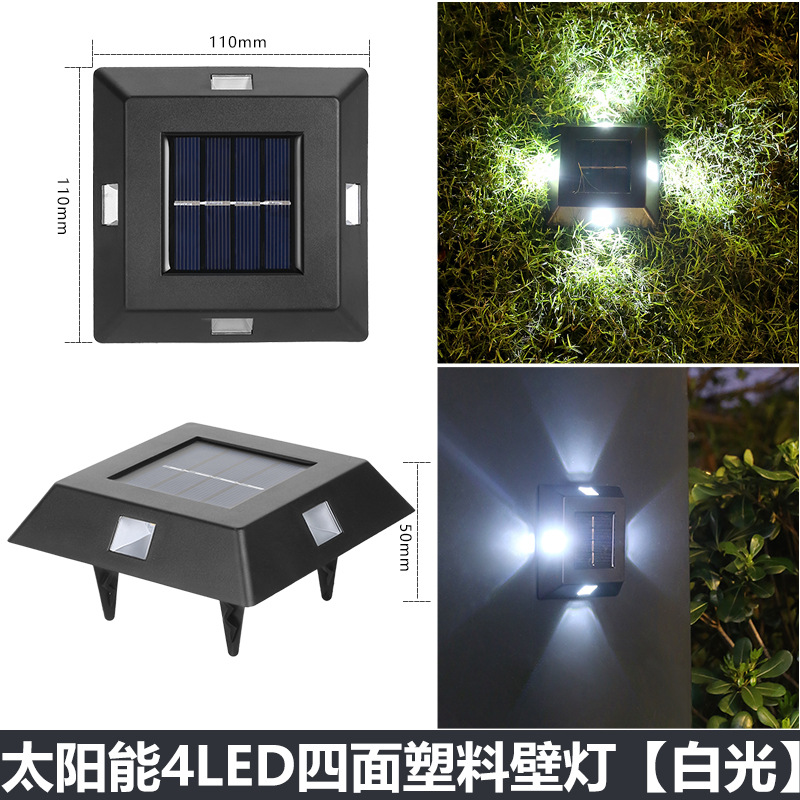 110mm

110mm

50mm

太阳能4LED四面塑料壁灯【白光】