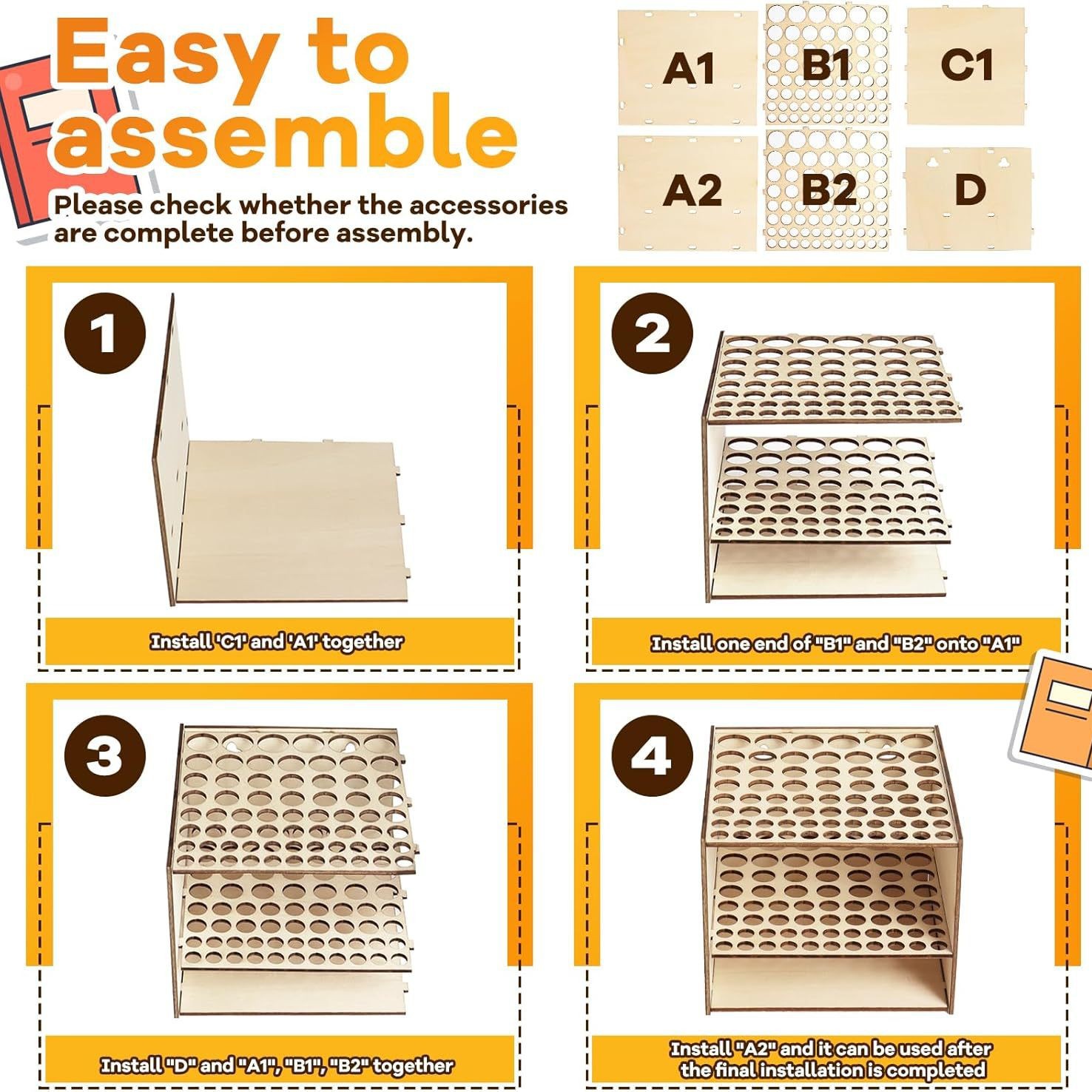 Easy to assemble

Please check whether the accessories are complete before assembly.

A1
B1
C1
A2
B2
D

1
Install 'C1' and 'A1' together

2
Install one end of "B1" and "B2" onto "A1"

3
Install "D" and "A1", "B1", "B2" together

4
Install "A2" and it can be used after the final installation is completed