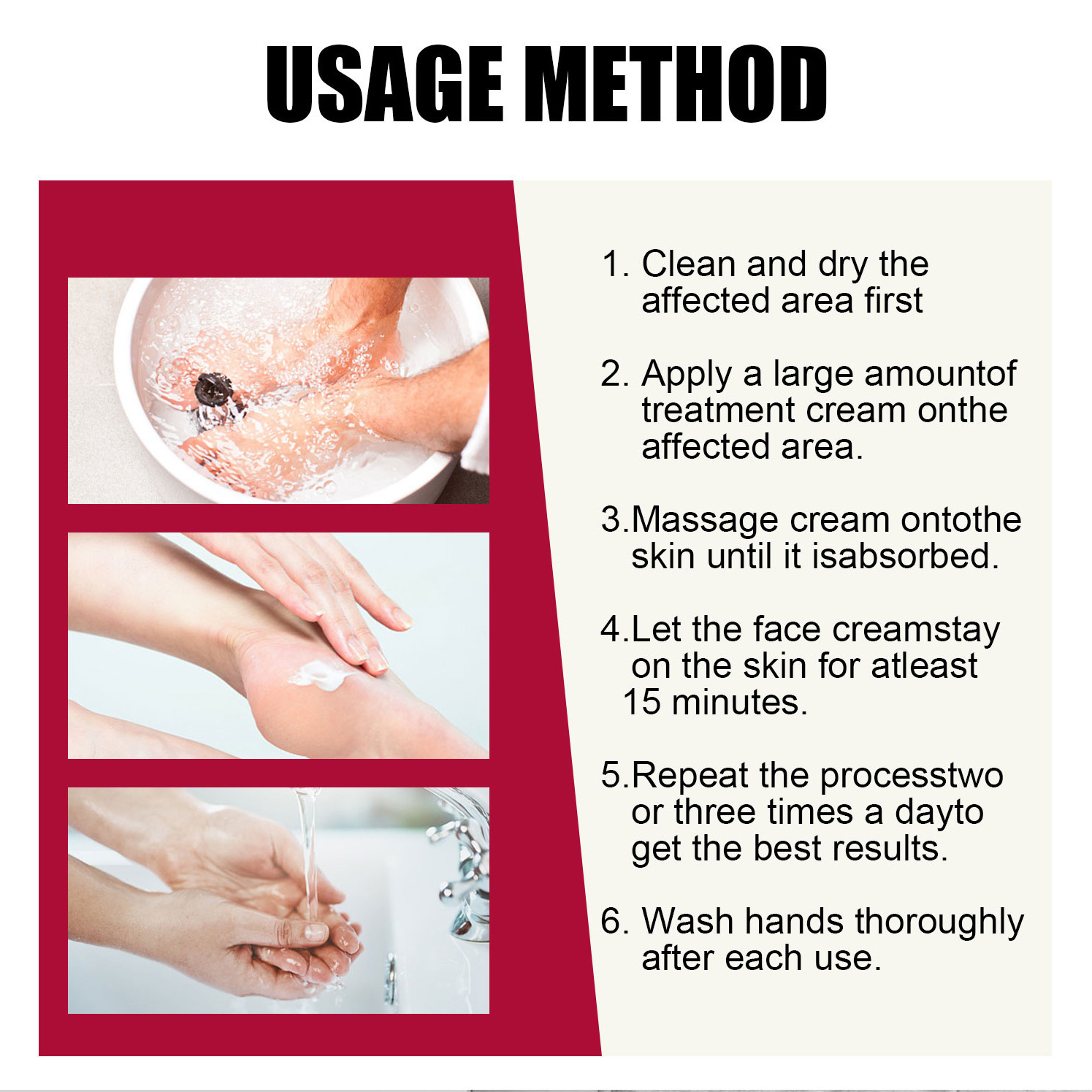 USAGE METHOD

1. Clean and dry the affected area first

2. Apply a large amountof treatment cream onthe affected area.

3.Massage cream ontothe skin until it isabsorbed.

4.Let the face creamstay on the skin for atleast 15 minutes.

5.Repeat the processtwo or three times a dayto get the best results.

6. Wash hands thoroughly after each use.