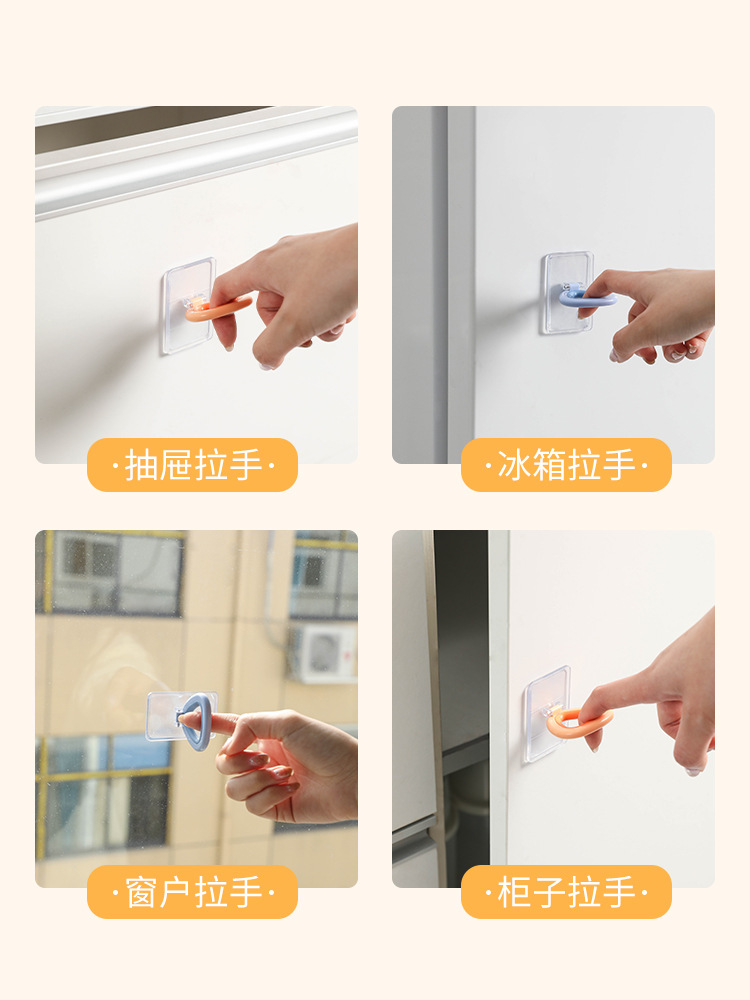 ·抽屉拉手·

·冰箱拉手·

·窗户拉手·

·柜子拉手·