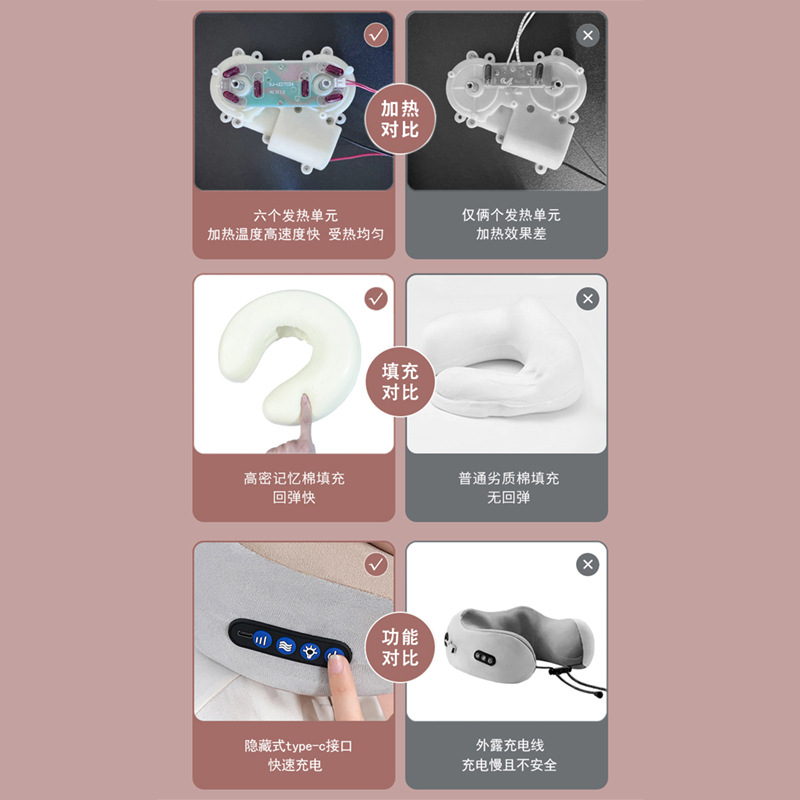 加热对比

六个发热单元
加热温度高速度快 受热均匀

仅俩个发热单元
加热效果差

填充对比

高密记忆棉填充
回弹快

普通劣质棉填充
无回弹

功能对比

隐藏式type-c接口
快速充电

外露充电线
充电慢且不安全