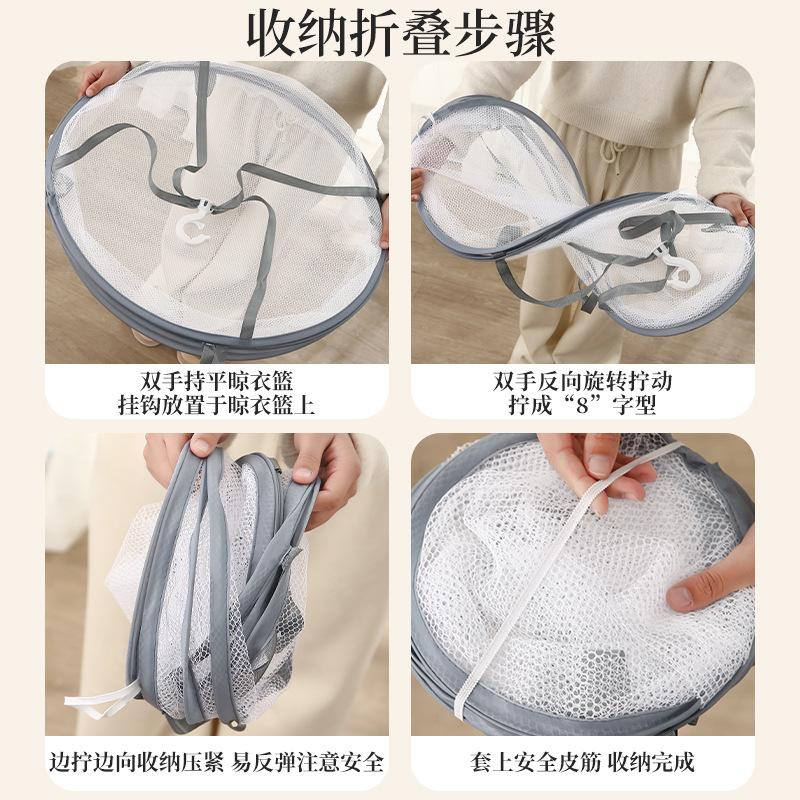 收纳折叠步骤

双手持平晾衣篮
挂钩放置于晾衣篮上

双手反向旋转拧动
拧成“8”字型

边拧边向收纳压紧 易反弹注意安全

套上安全皮筋 收纳完成