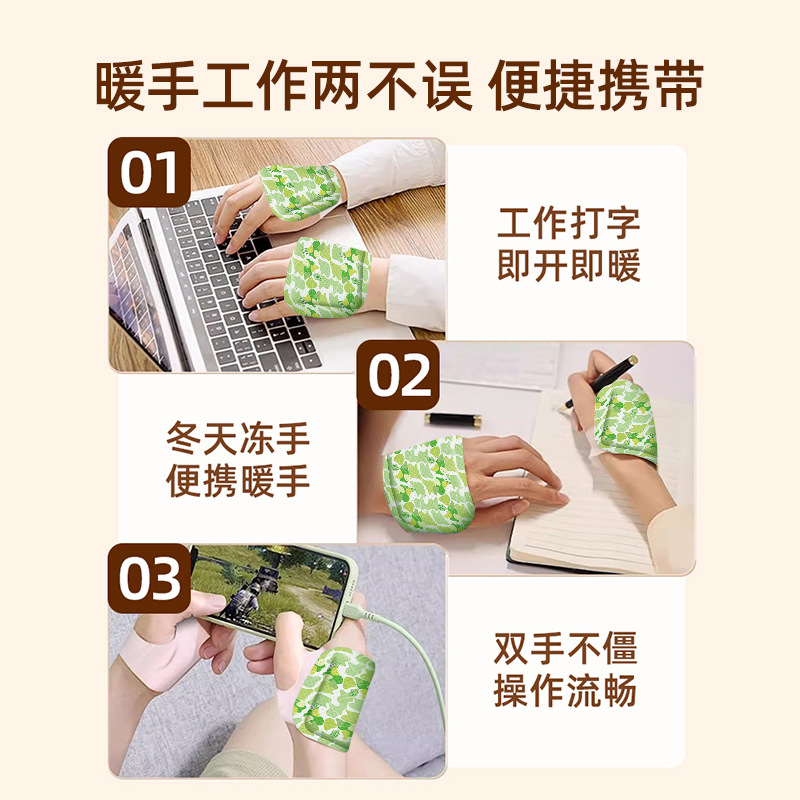 暖手工作两不误 便捷携带

01

工作打字
即开即暖

02

冬天冻手
便携暖手

03

双手不僵
操作流畅