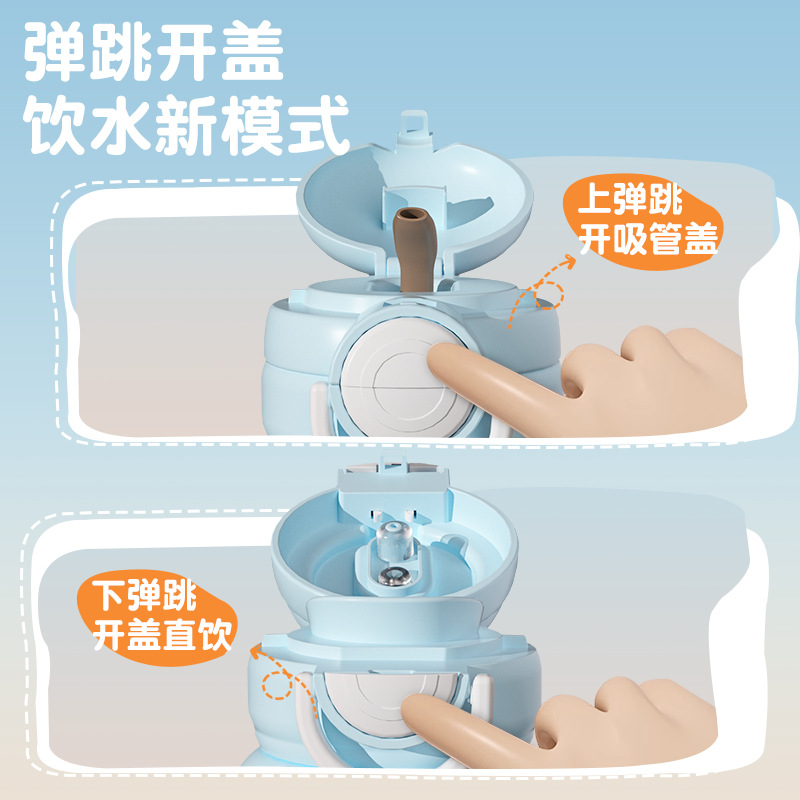 弹跳开盖
饮水新模式

上弹跳
开吸管盖

下弹跳
开盖直饮