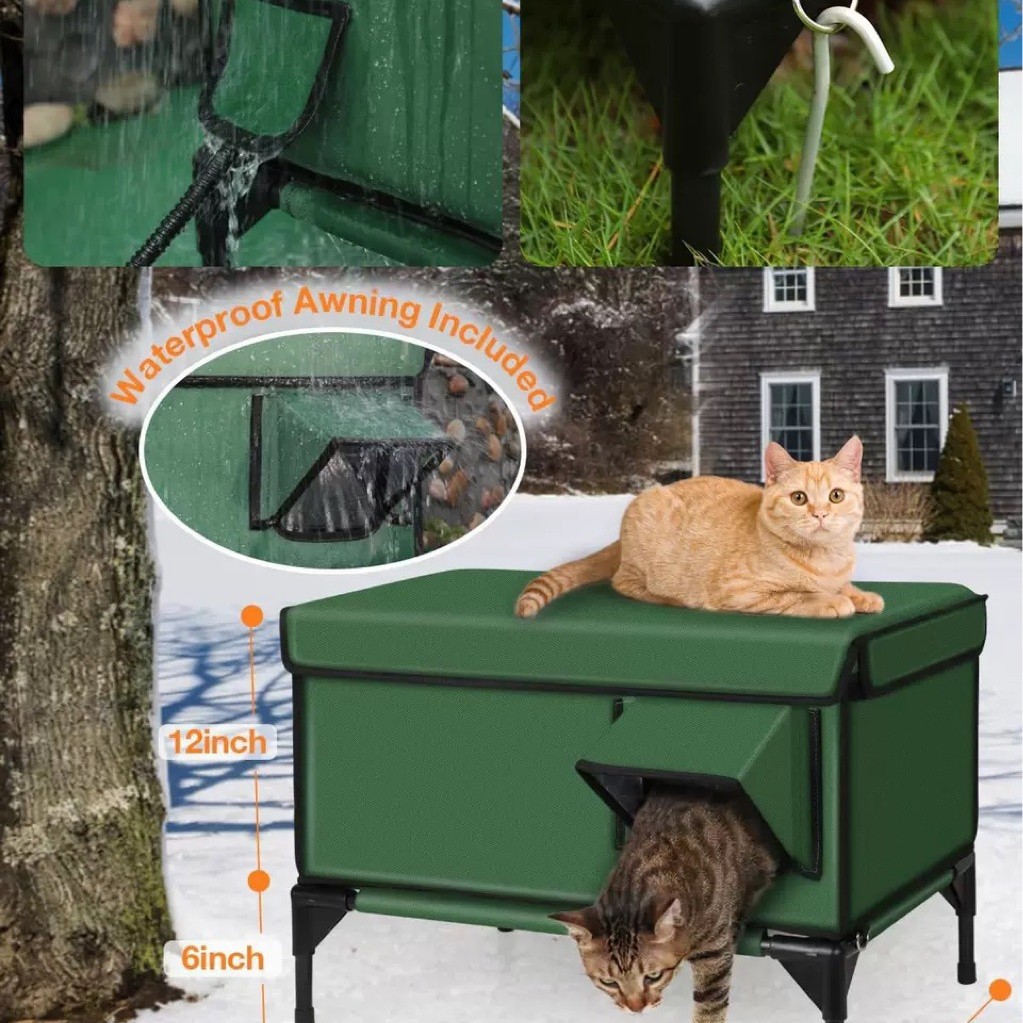 Waterproof Awning Included

12inch

6inch