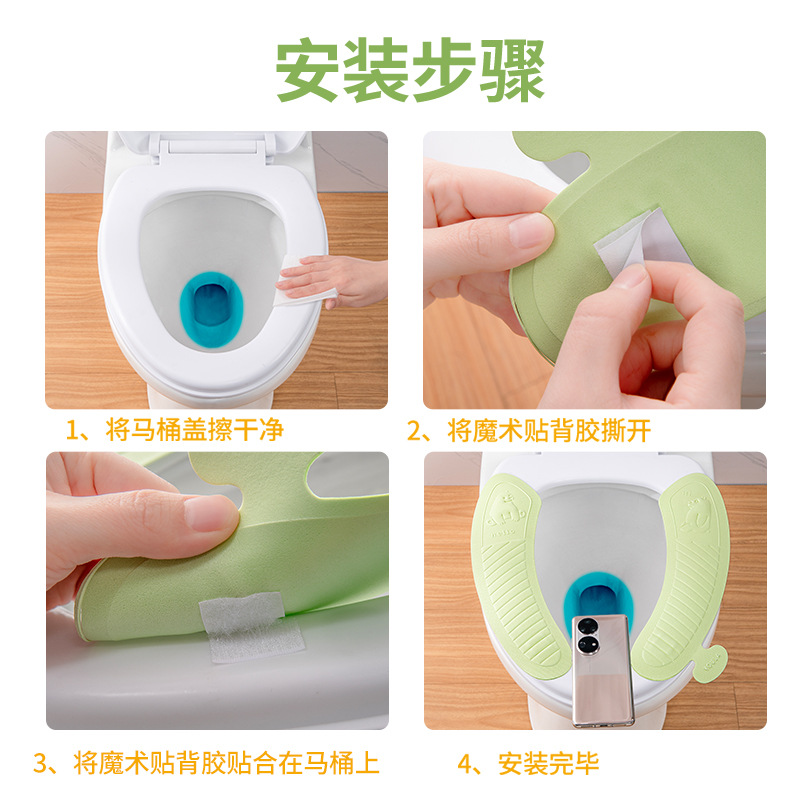 安装步骤

1、将马桶盖擦干净

2、将魔术贴背胶撕开

3、将魔术贴背胶贴合在马桶上

4、安装完毕