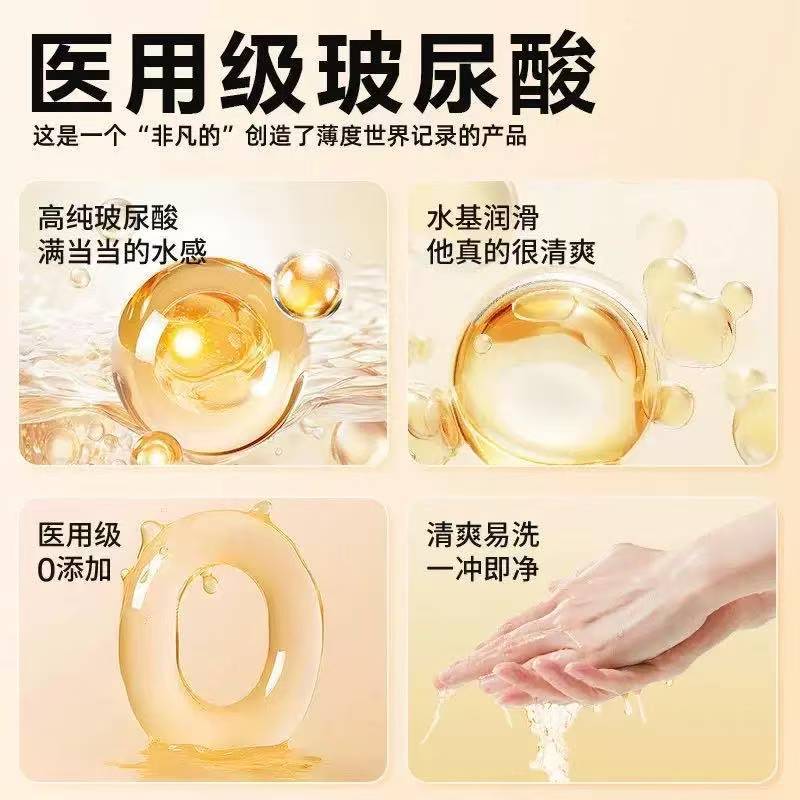 医用级玻尿酸

这是一个“非凡的”创造了薄度世界记录的产品

高纯玻尿酸
满当当的水感

水基润滑
他真的很清爽

医用级
0添加

清爽易洗
一冲即净