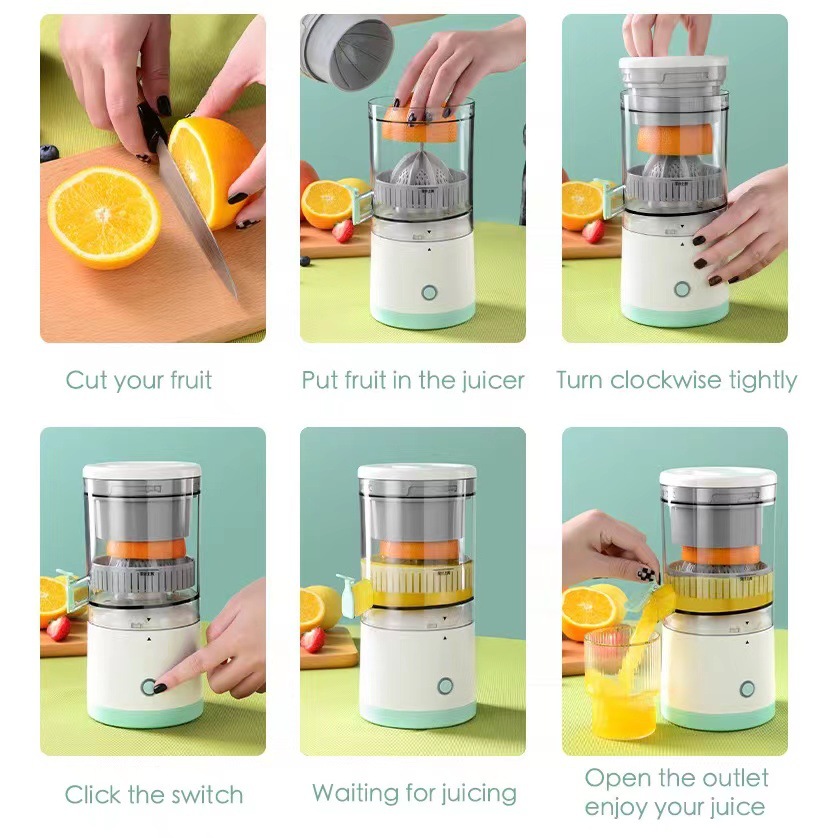 Cut your fruit

Put fruit in the juicer

Turn clockwise tightly

Click the switch

Waiting for juicing

Open the outlet enjoy your juice